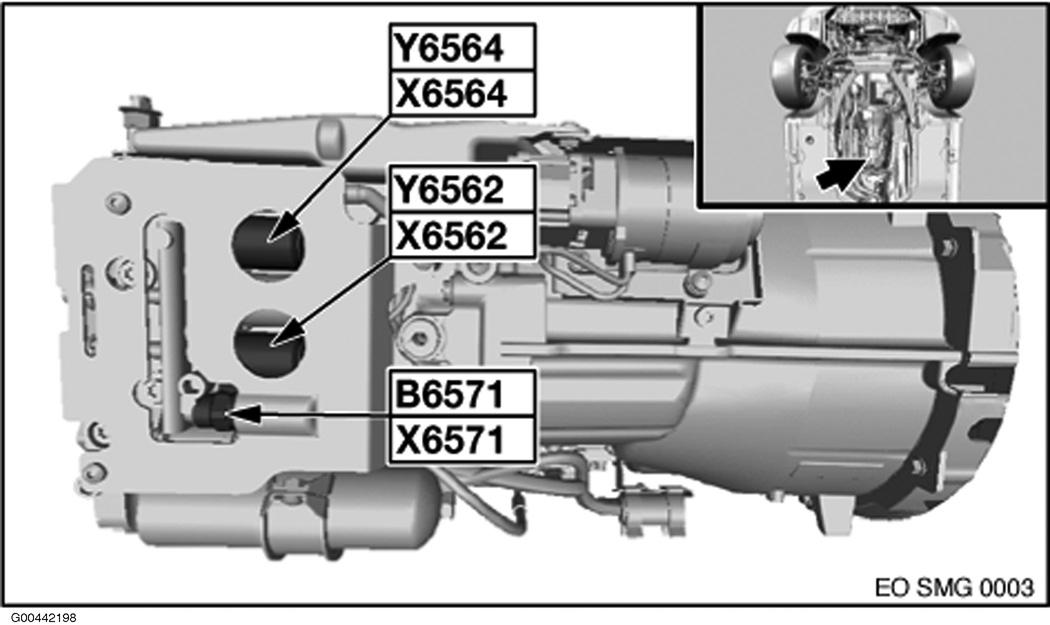 Y6564
X6564
Y6562
X6562
B6571
X6571
EO SMG 0003
G00442198