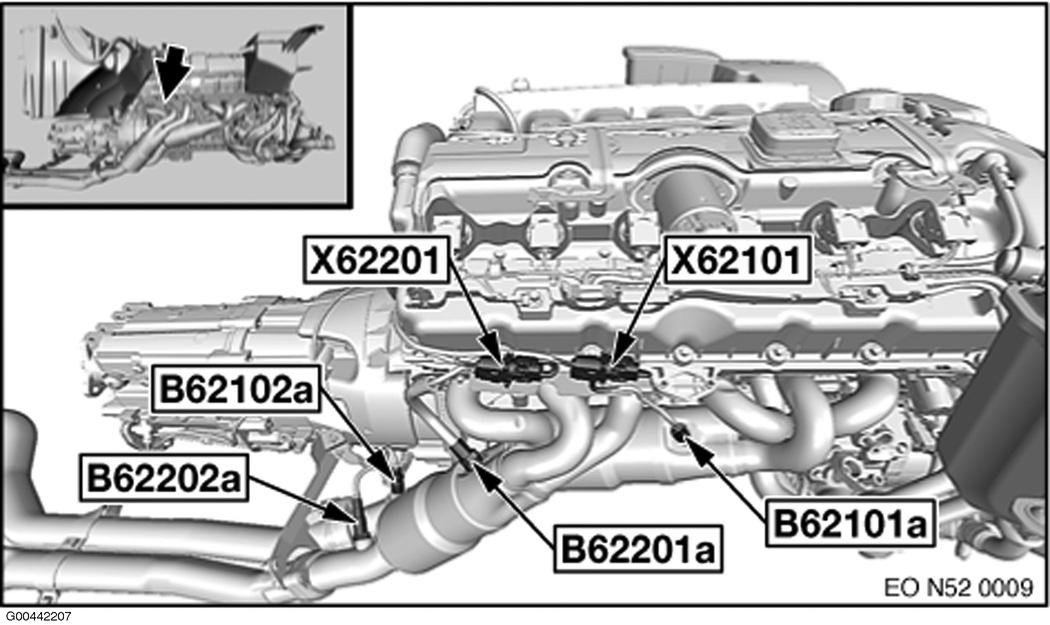 X62201
X62101
B62102a
B62202a
B62201a
B62101a
EO N52 0009
G00442207