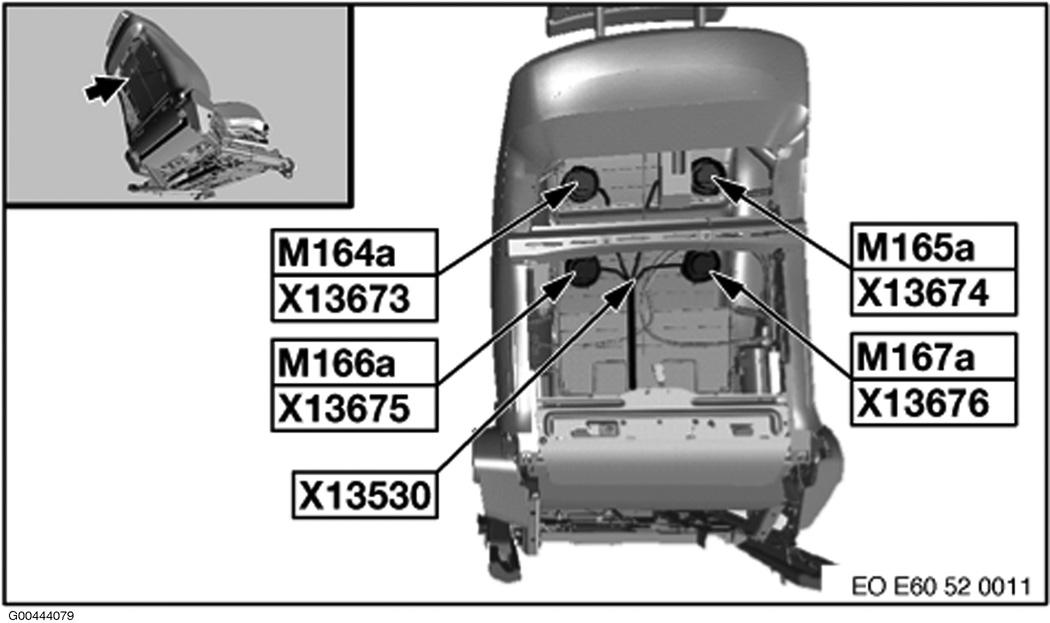 M164a
X13673

M166a
X13675

X13530

M165a
X13674

M167a
X13676

EO E60 52 0011

G00444079