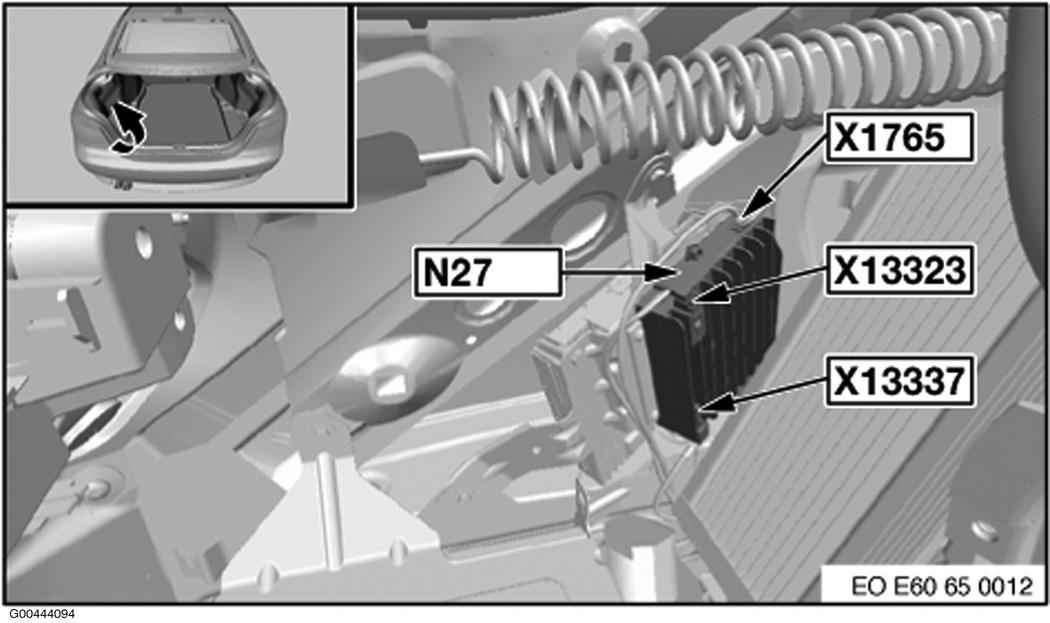 X1765
N27
X13323
X13337
EO E60 65 0012
G00444094