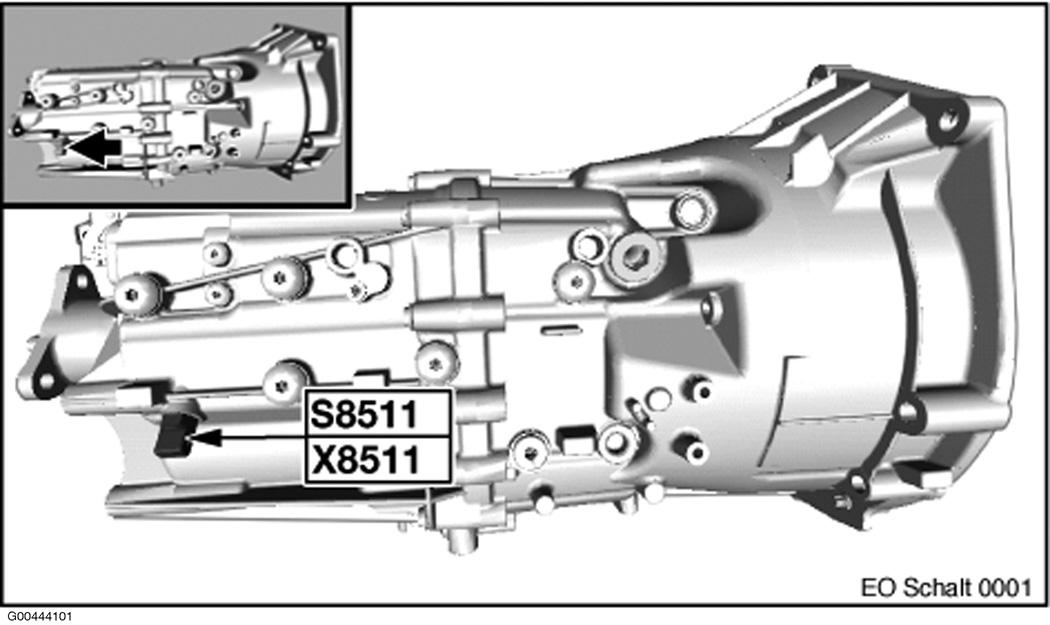 S8511
X8511

EO Schalt 0001

G00444101