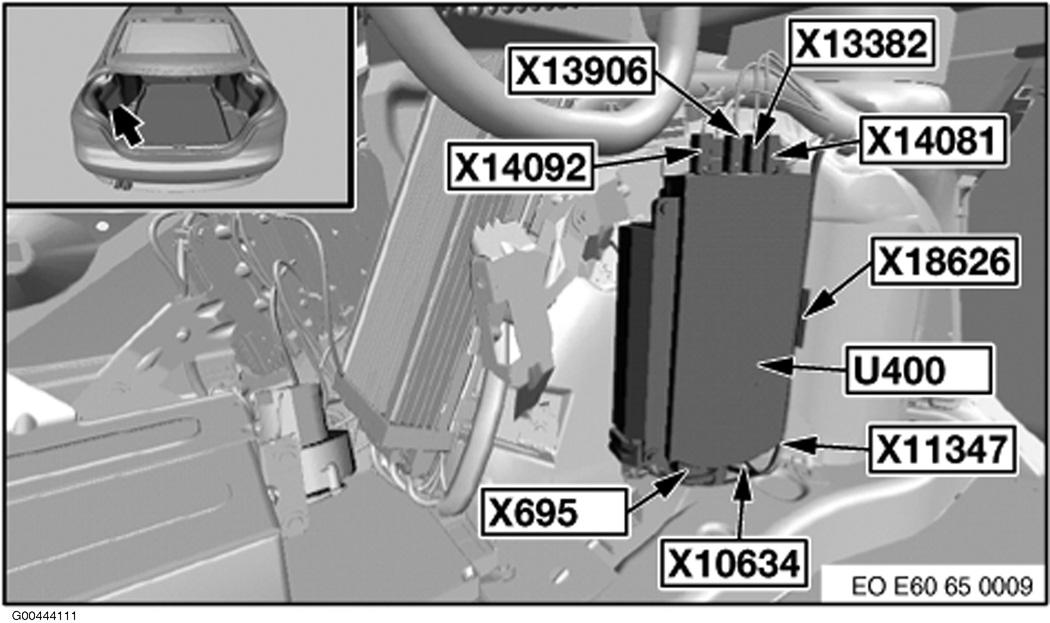 X13906
X13382
X14092
X14081
X18626
U400
X11347
X695
X10634
EO E60 65 0009
G00444111