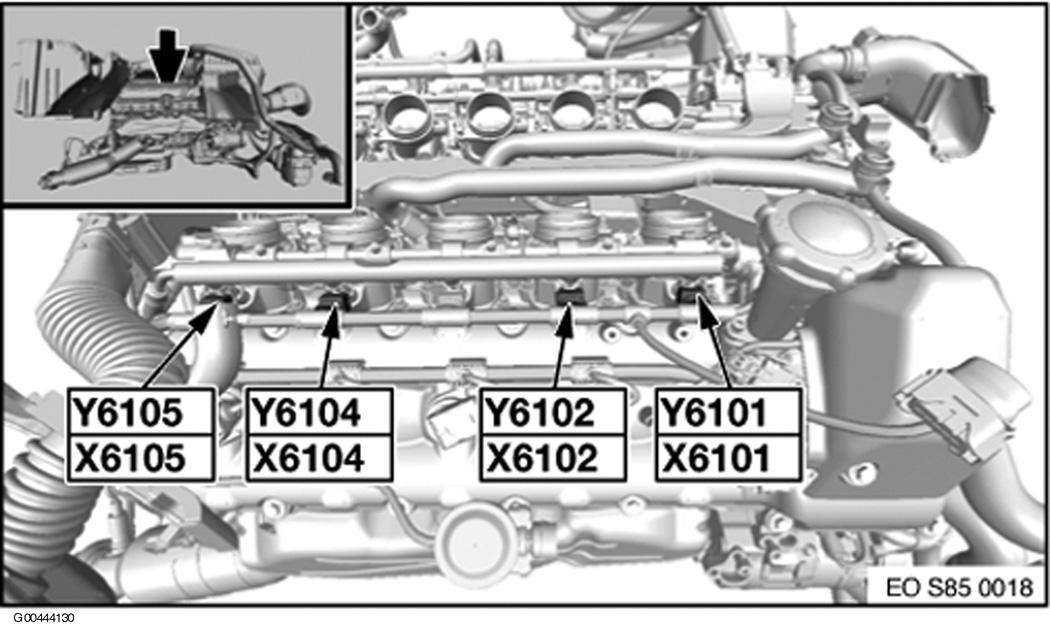 Y6105
X6105
Y6104
X6104
Y6102
X6102
Y6101
X6101
EO S85 0018
G00444130