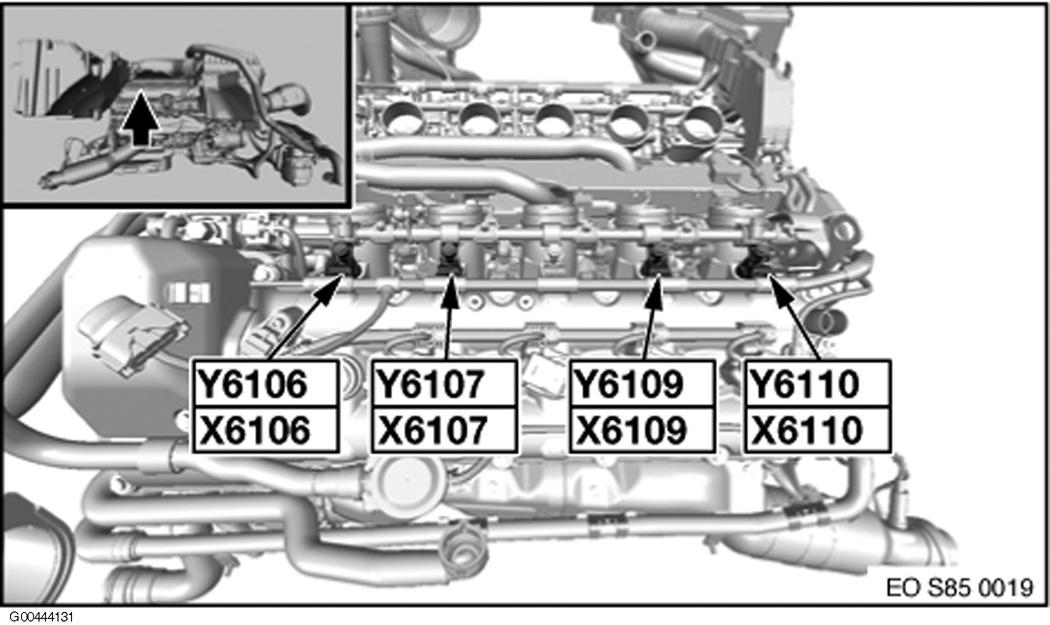 Y6106
X6106
Y6107
X6107
Y6109
X6109
Y6110
X6110
EO S85 0019
G00444131