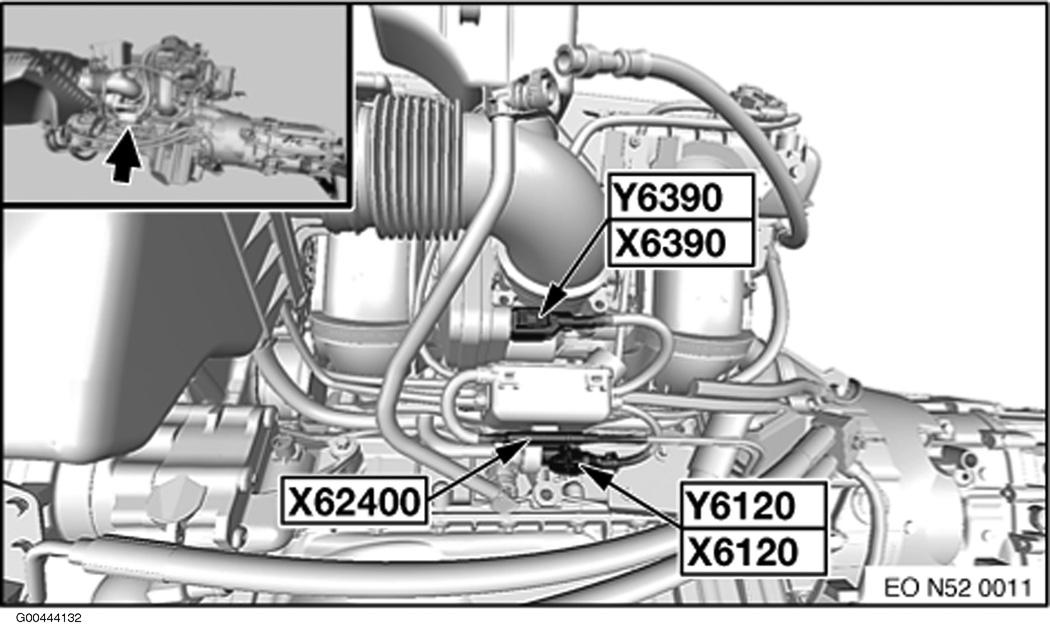 Y6390
X6390
X62400
Y6120
X6120
EO N52 0011
G00444132