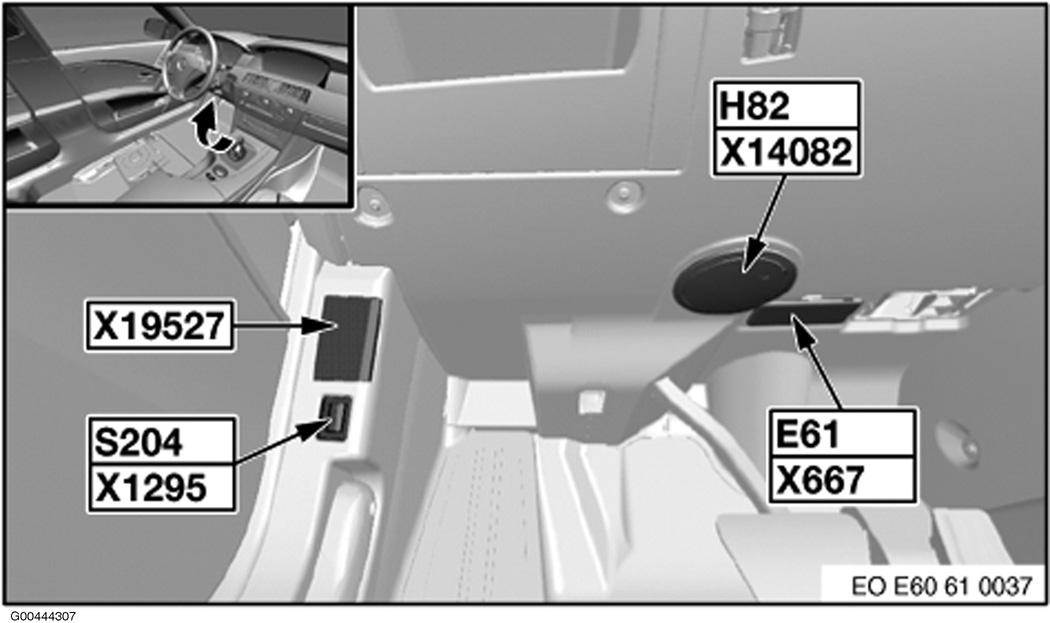 H82
X14082

X19527

S204
X1295

E61
X667

EO E60 61 0037

G00444307