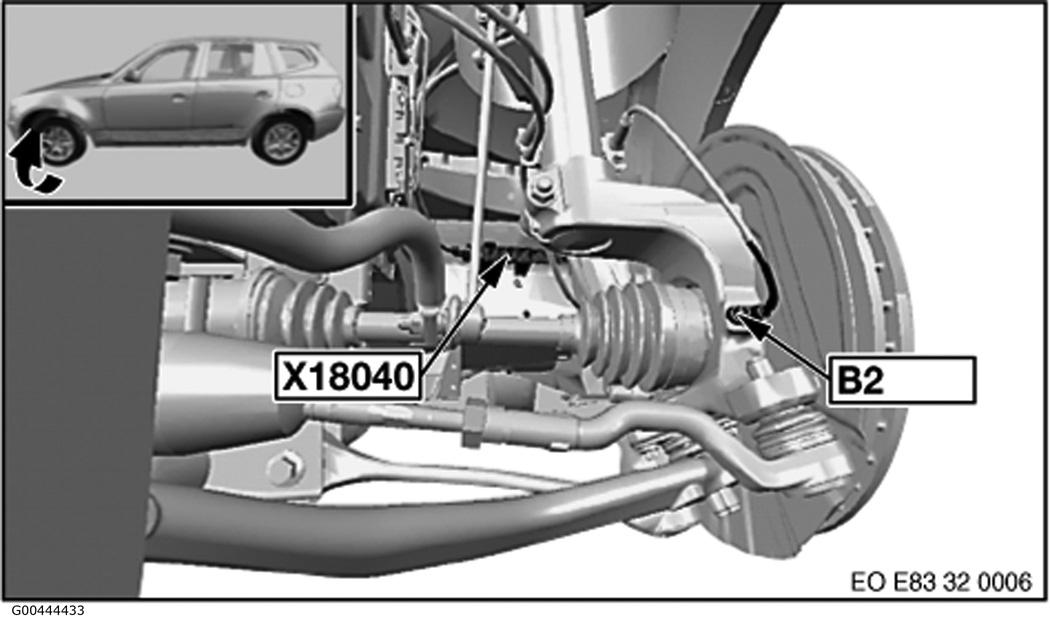 X18040
B2
EO E83 32 0006
G00444433