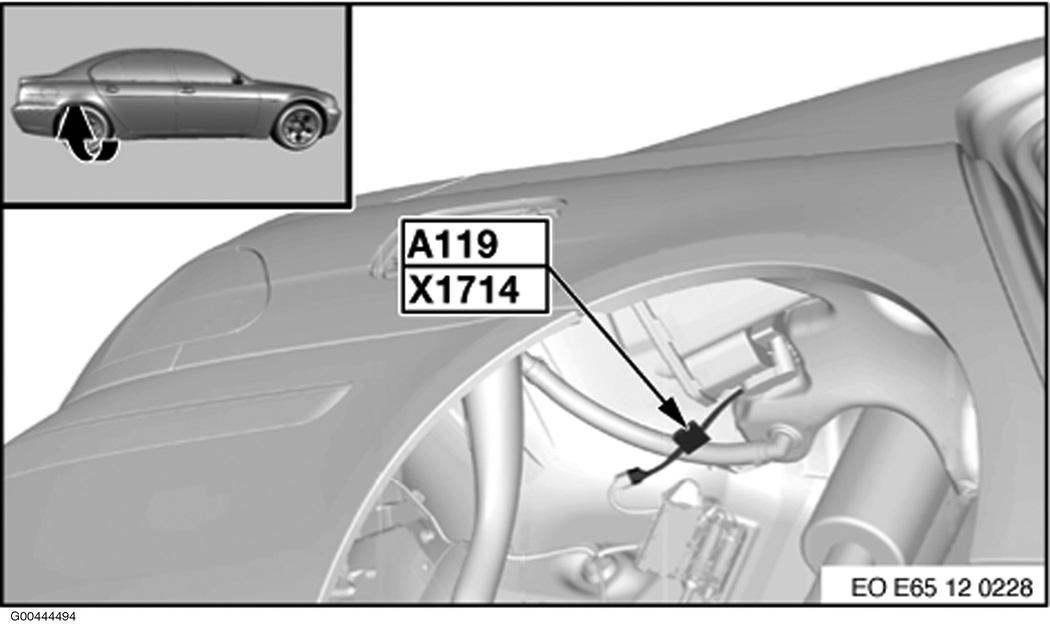 A119
X1714
EO E65 12 0228
G00444494