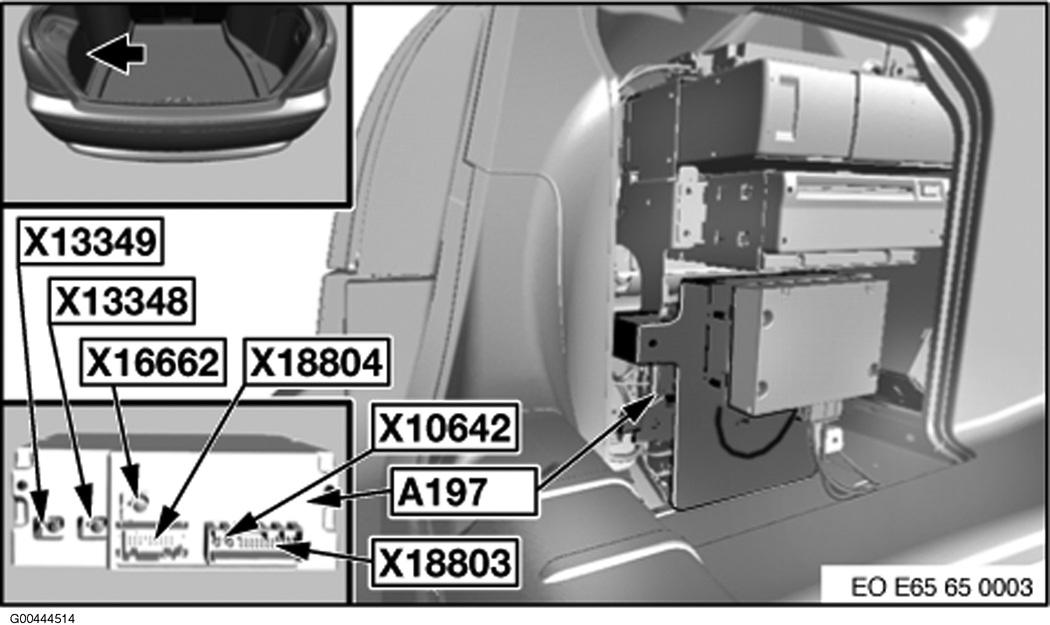 X13349
X13348
X16662
X18804
X10642
A197
X18803
EO E65 65 0003
G00444514