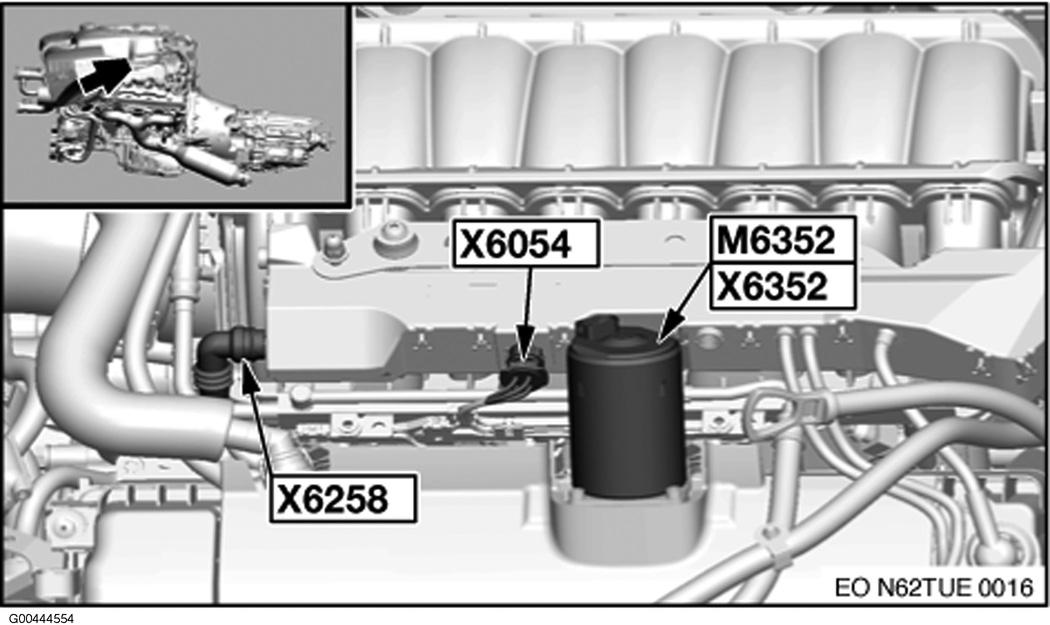 X6054
M6352
X6352
X6258
EO N62TUE 0016
G00444554