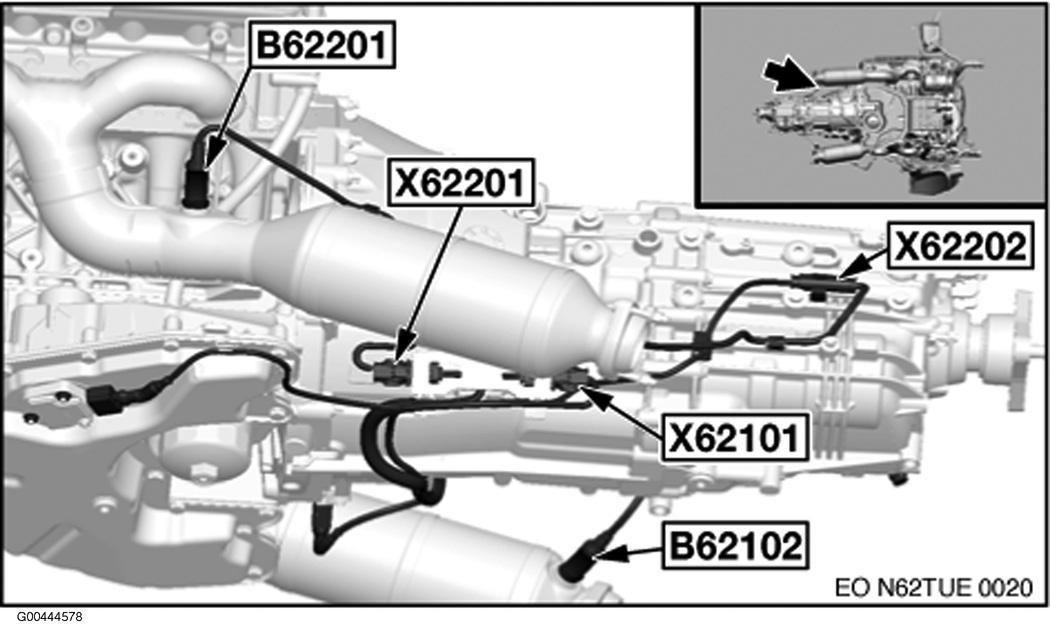 B62201
X62201
X62202
X62101
B62102
EO N62TUE 0020
G00444578