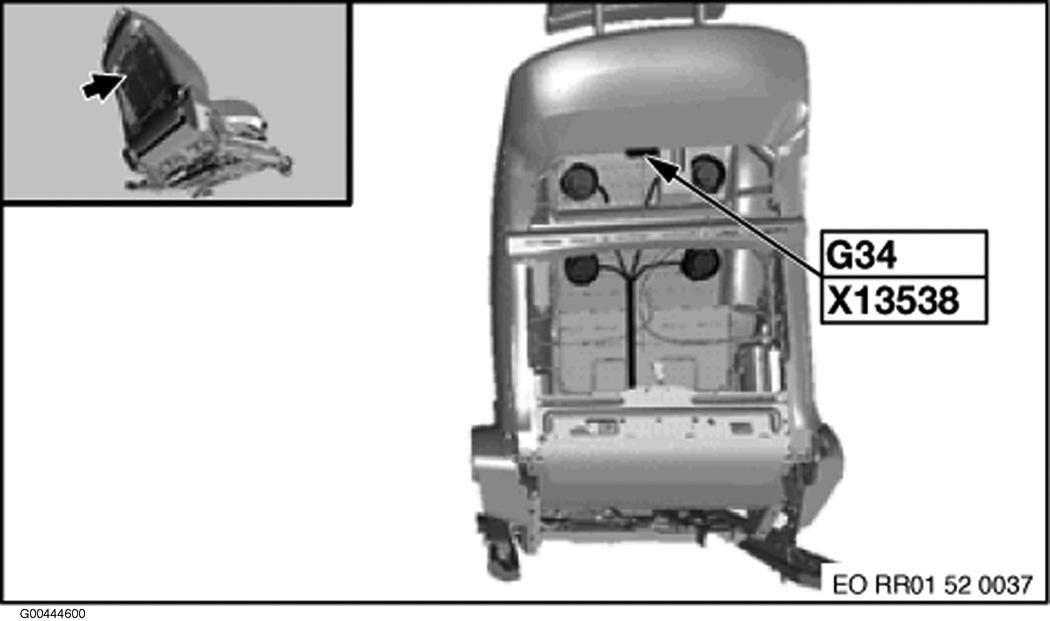 G34
X13538
EO RR01 52 0037
G00444600