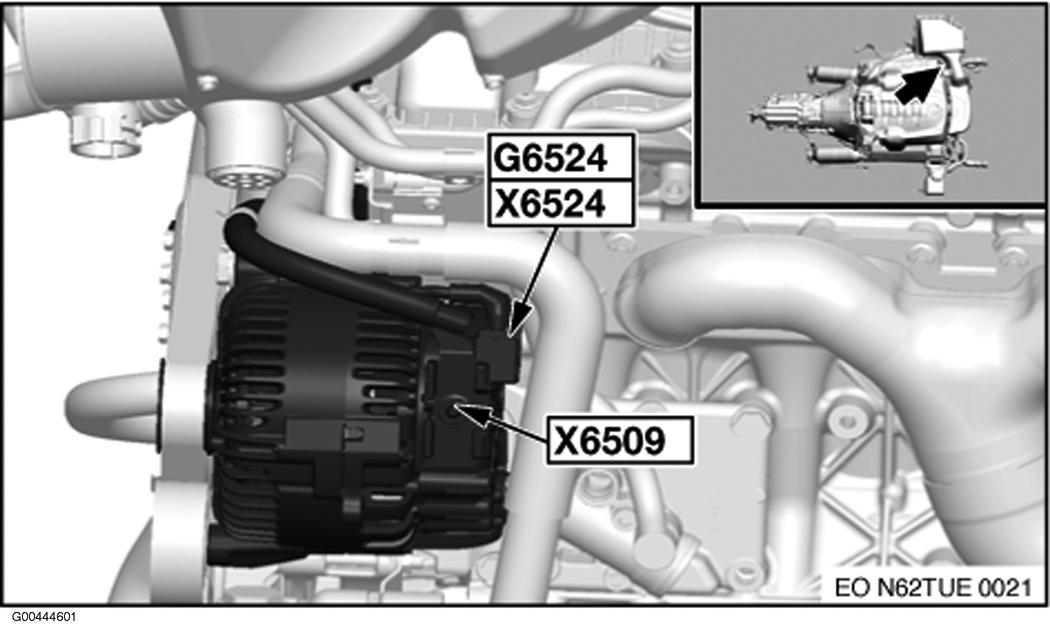 G6524
X6524
X6509
EO N62TUE 0021
G00444601