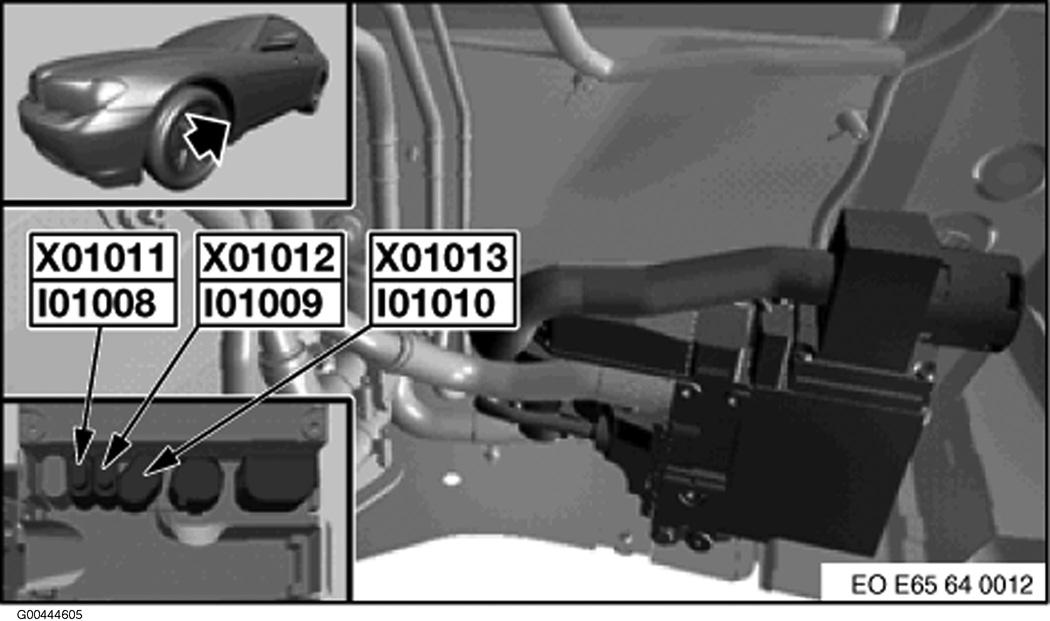 X01011
I01008
X01012
I01009
X01013
I01010
EO E65 64 0012
G00444605