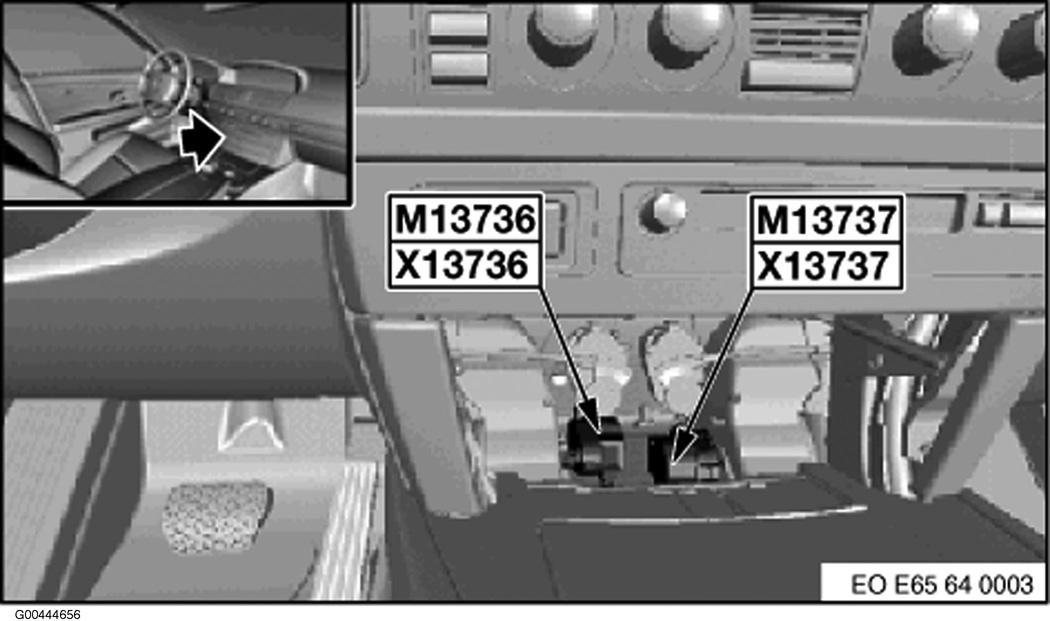 M13736
X13736

M13737
X13737

EO E65 64 0003

G00444656