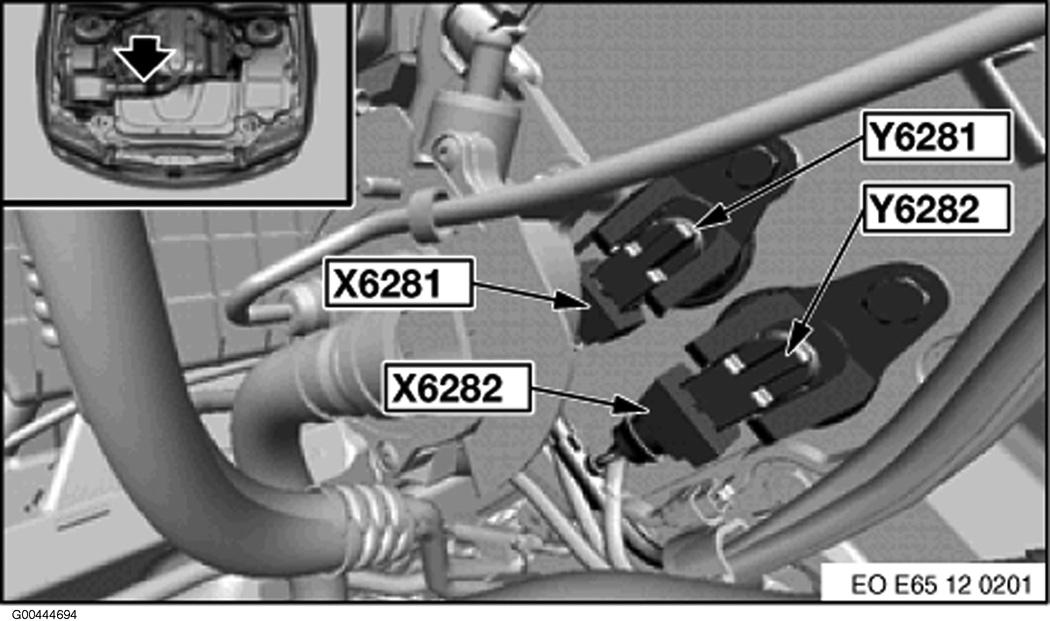 Y6281
Y6282
X6281
X6282
EO E65 12 0201
G00444694