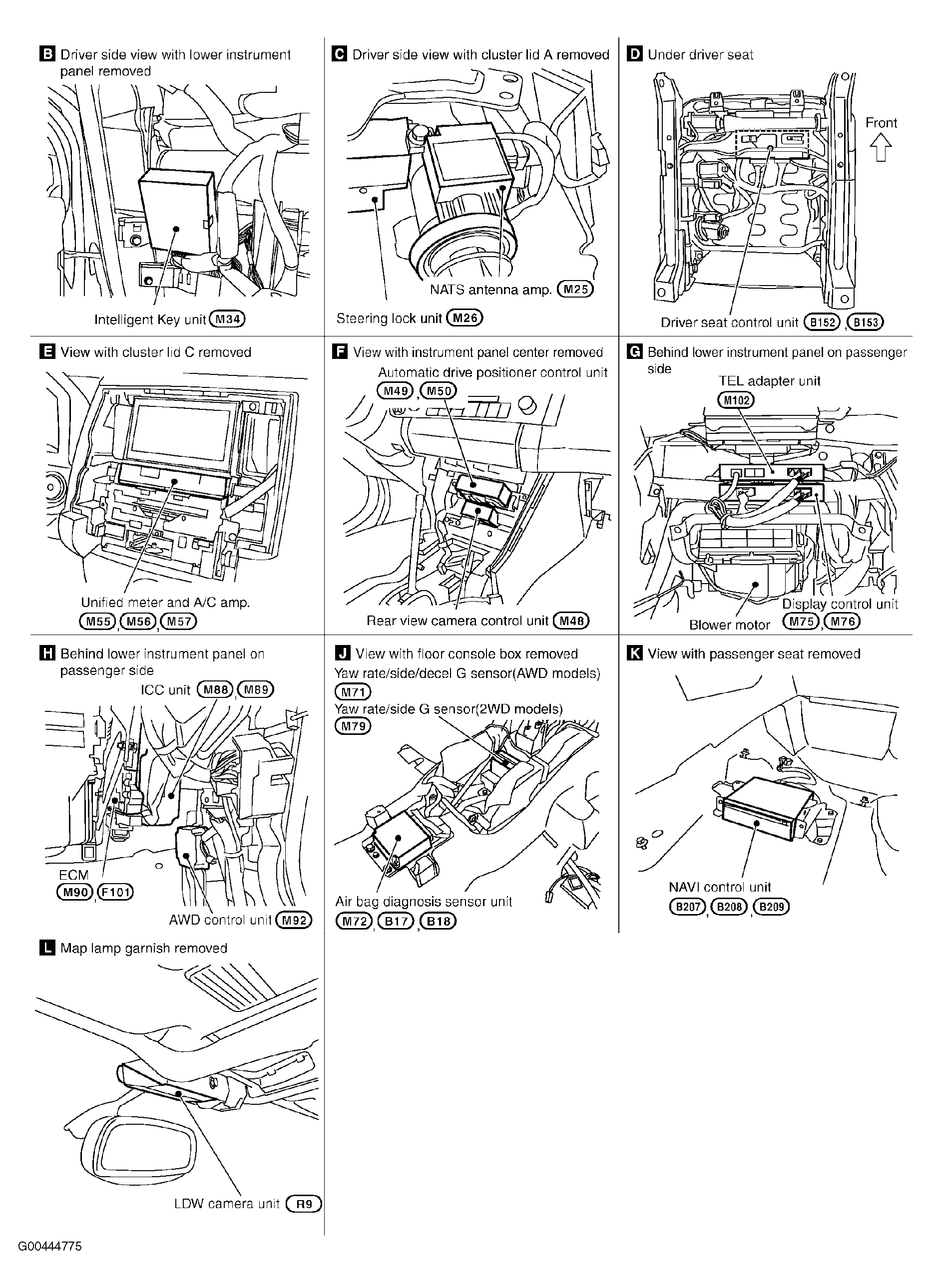 B Driver side view with lower instrument panel removed

Intelligent Key unit M34

C Driver side view with cluster lid A removed

NATS antenna amp. M25

Steering lock unit M26

D Under driver seat

Front

Driver seat control unit B152, B153

E View with cluster lid C removed

Unified meter and A/C amp. M55, M56, M57

F View with instrument panel center removed

Automatic drive positioner control unit M49, M50

Rear view camera control unit M48

G Behind lower instrument panel on passenger side

TEL adapter unit M102

Display control unit M75, M76

Blower motor

H Behind lower instrument panel on passenger side

ICC unit M88, M89

ECM M90, F101

AWD control unit M92

J View with floor console box removed

Yaw rate/side/decel G sensor(AWD models) M71

Yaw rate/side G sensor(2WD models) M79

Air bag diagnosis sensor unit M72, B17, B18

K View with passenger seat removed

NAVI control unit B207, B208, B209

L Map lamp garnish removed

LDW camera unit R9

G00444775