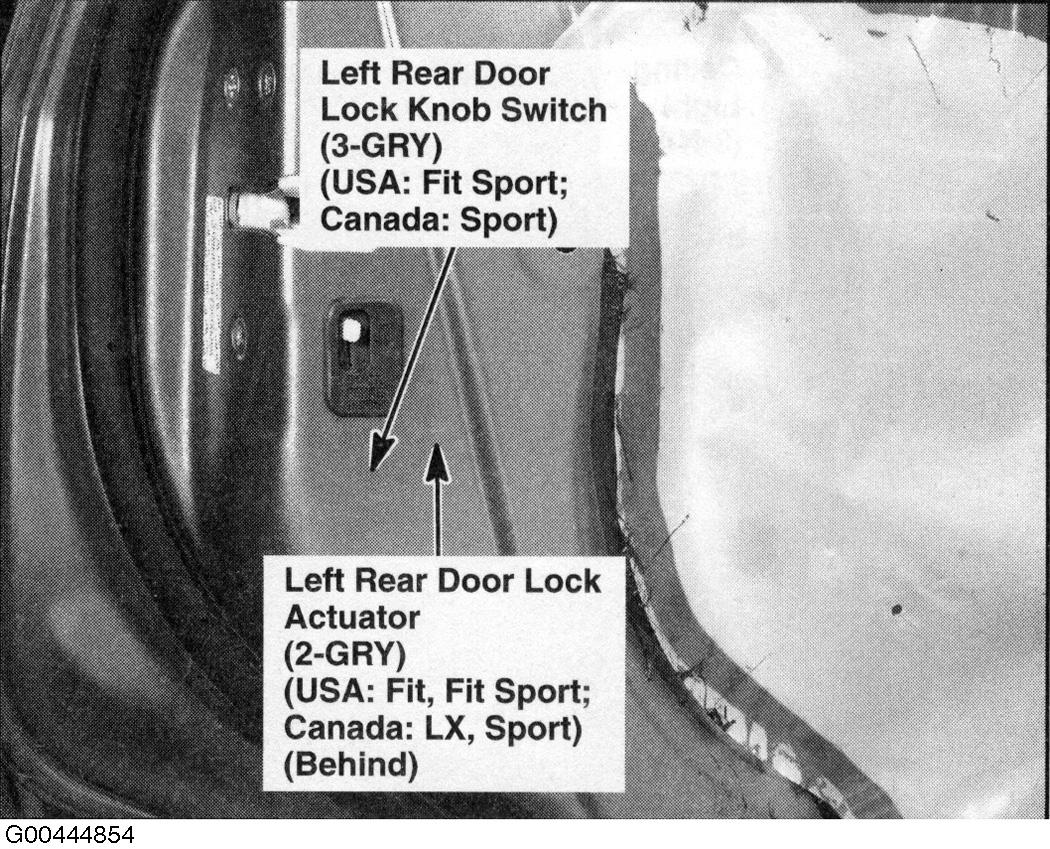 Left Rear Door Lock Knob Switch (3-GRY) (USA: Fit Sport; Canada: Sport)

Left Rear Door Lock Actuator (2-GRY) (USA: Fit, Fit Sport; Canada: LX, Sport) (Behind)

G00444854