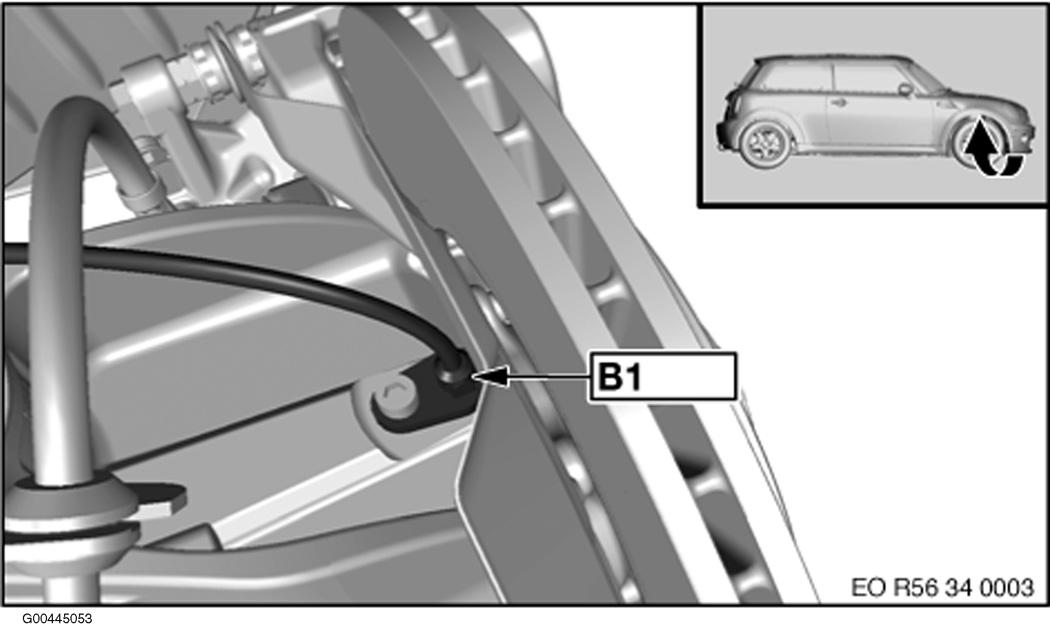 B1

EO R56 34 0003

G00445053