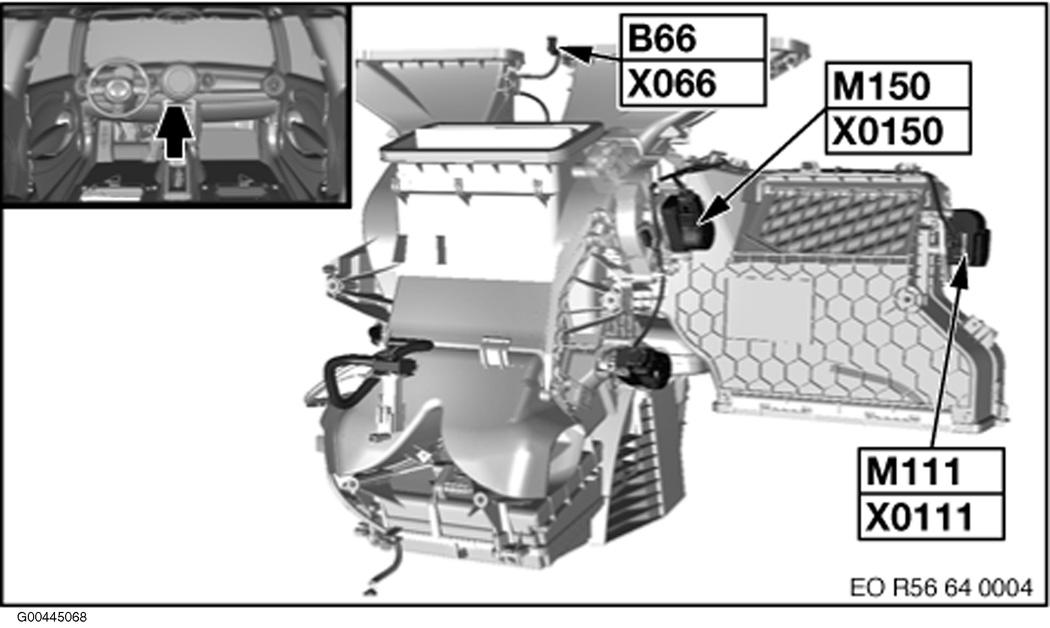 B66
X066

M150
X0150

M111
X0111

EO R56 64 0004

G00445068