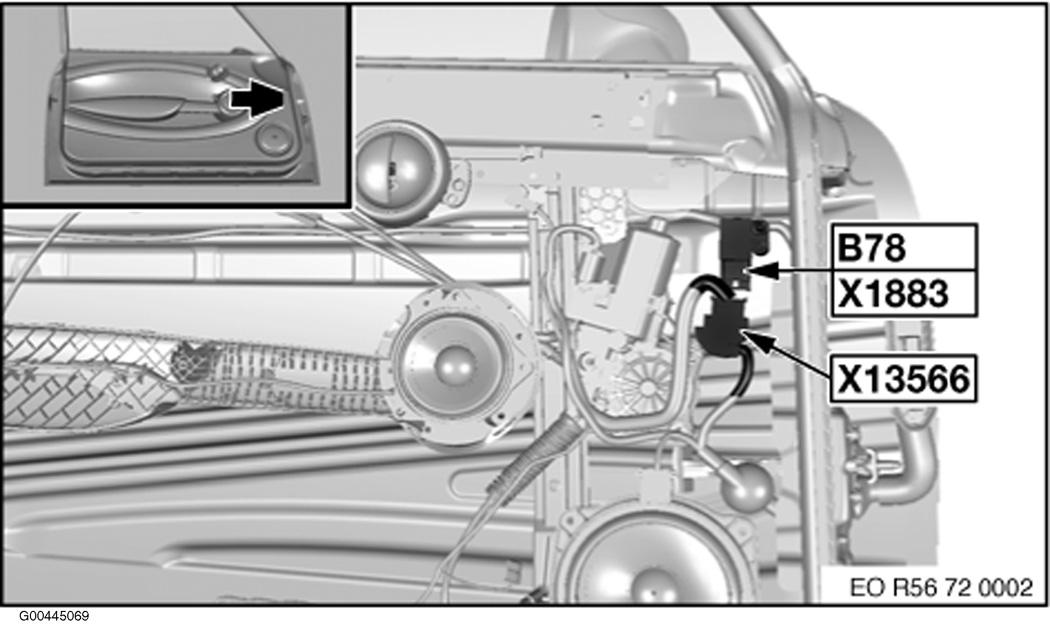 B78
X1883
X13566
EO R56 72 0002
G00445069