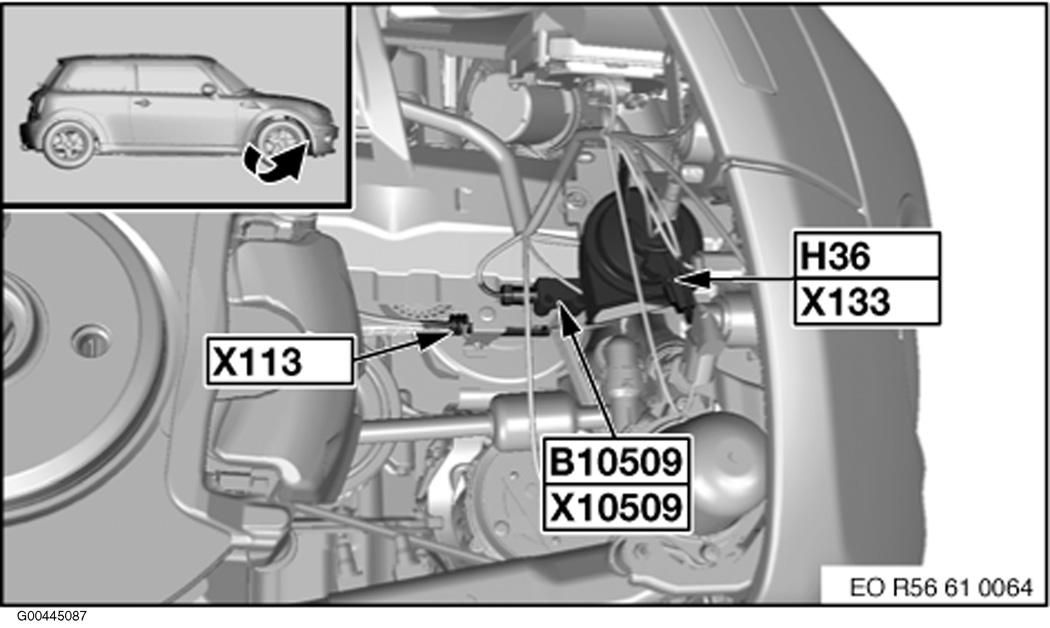 H36
X133

X113

B10509
X10509

EO R56 61 0064

G00445087