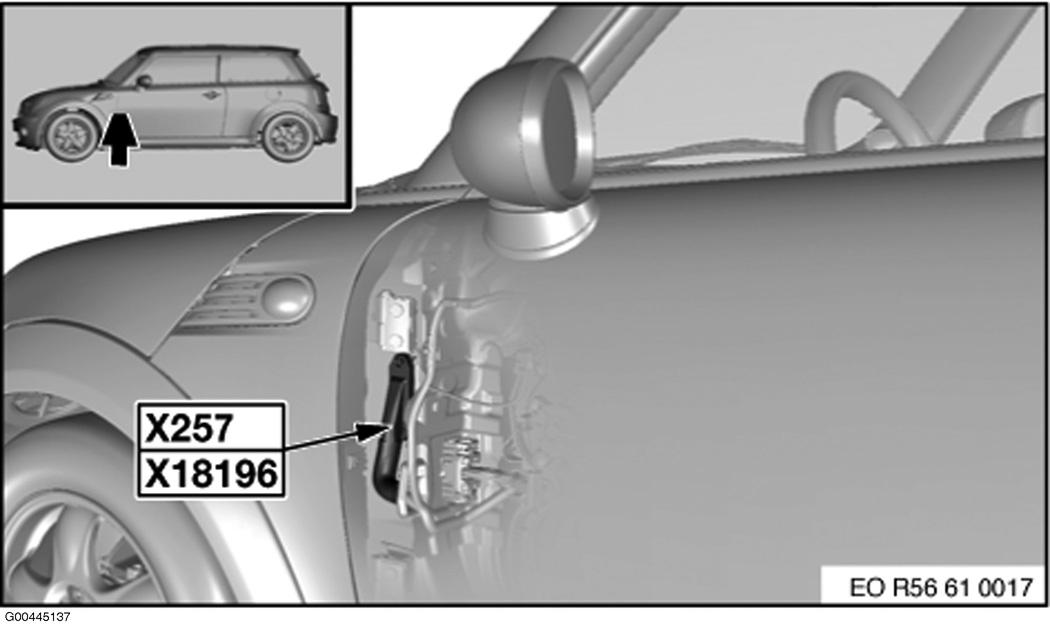 X257
X18196

EO R56 61 0017

G00445137