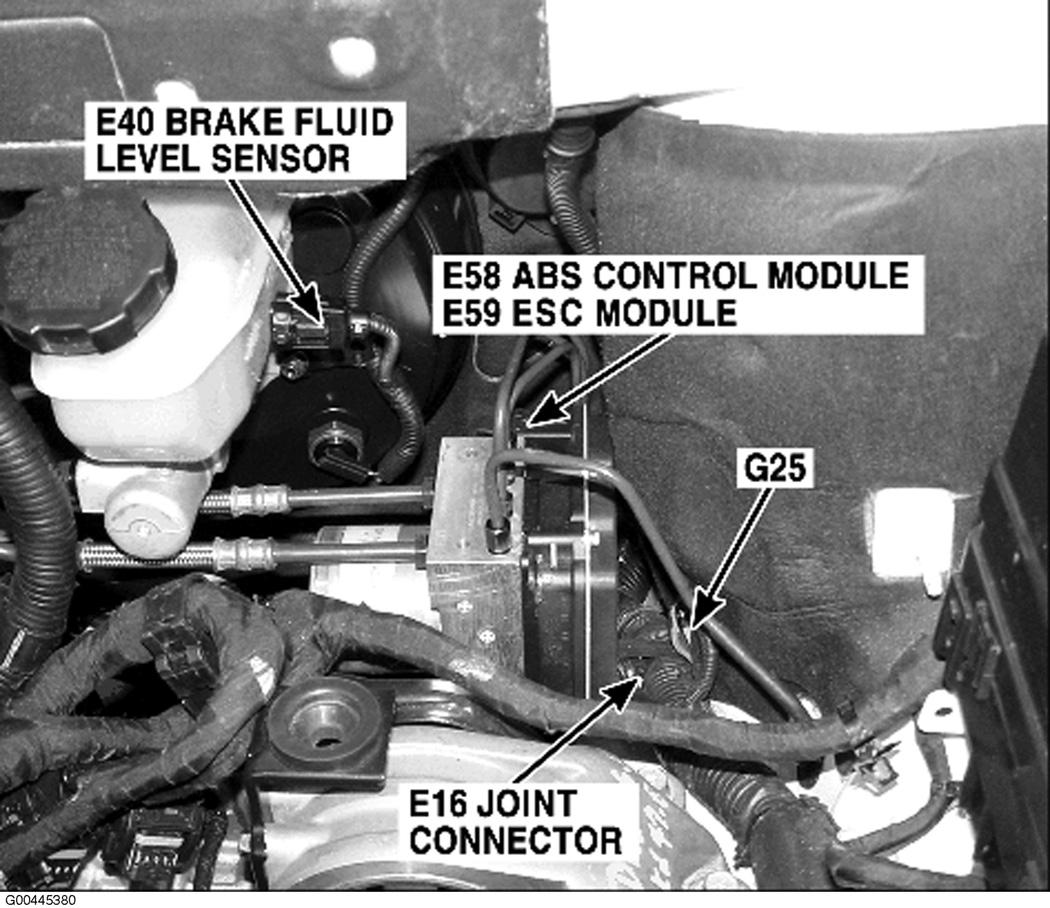 E40 BRAKE FLUID LEVEL SENSOR

E58 ABS CONTROL MODULE
E59 ESC MODULE

G25

E16 JOINT CONNECTOR

G00445380