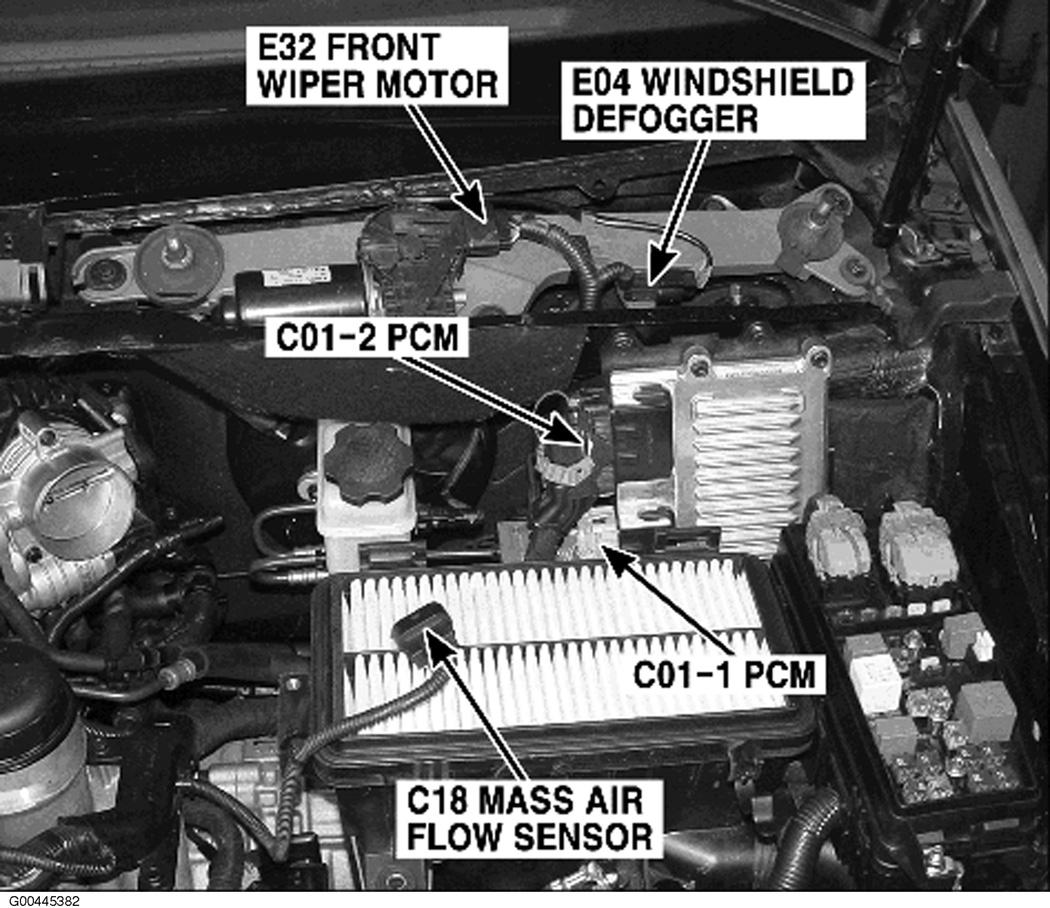 E32 FRONT WIPER MOTOR

E04 WINDSHIELD DEFOGGER

C01-2 PCM

C01-1 PCM

C18 MASS AIR FLOW SENSOR

G00445382