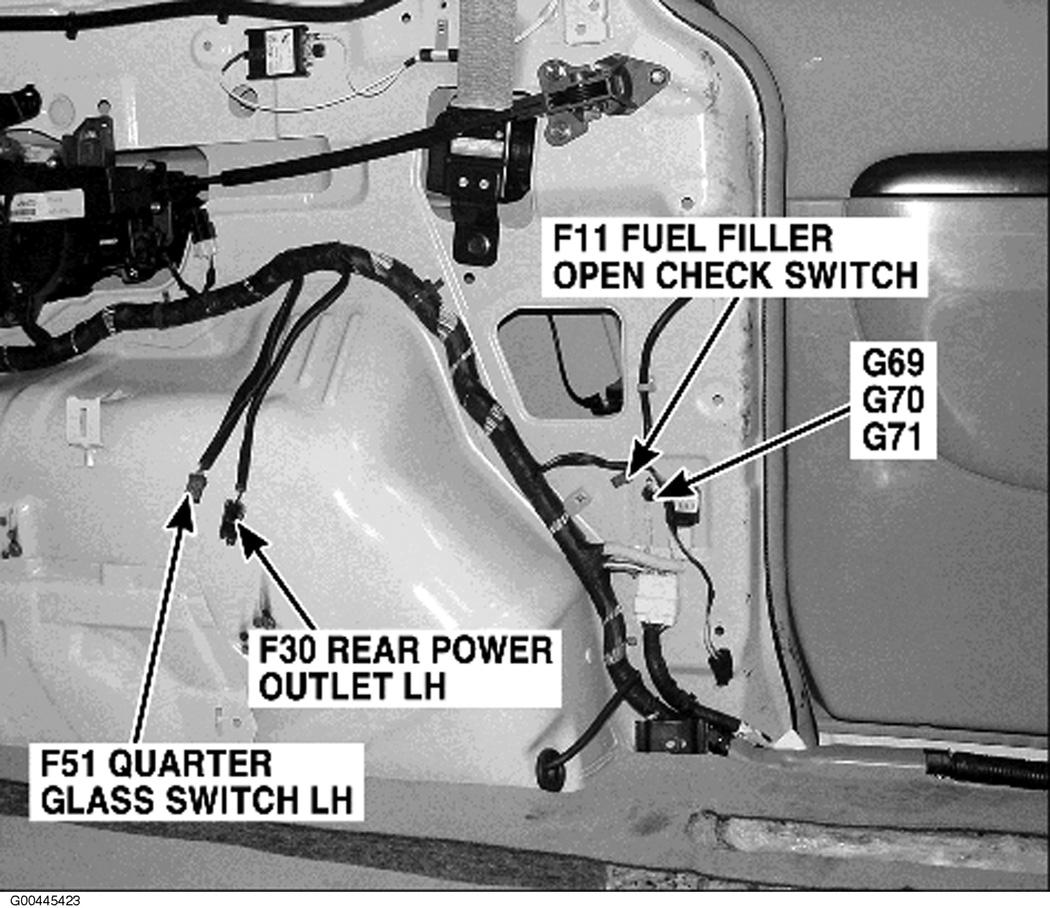 F11 FUEL FILLER OPEN CHECK SWITCH

G69
G70
G71

F30 REAR POWER OUTLET LH

F51 QUARTER GLASS SWITCH LH

G00445423