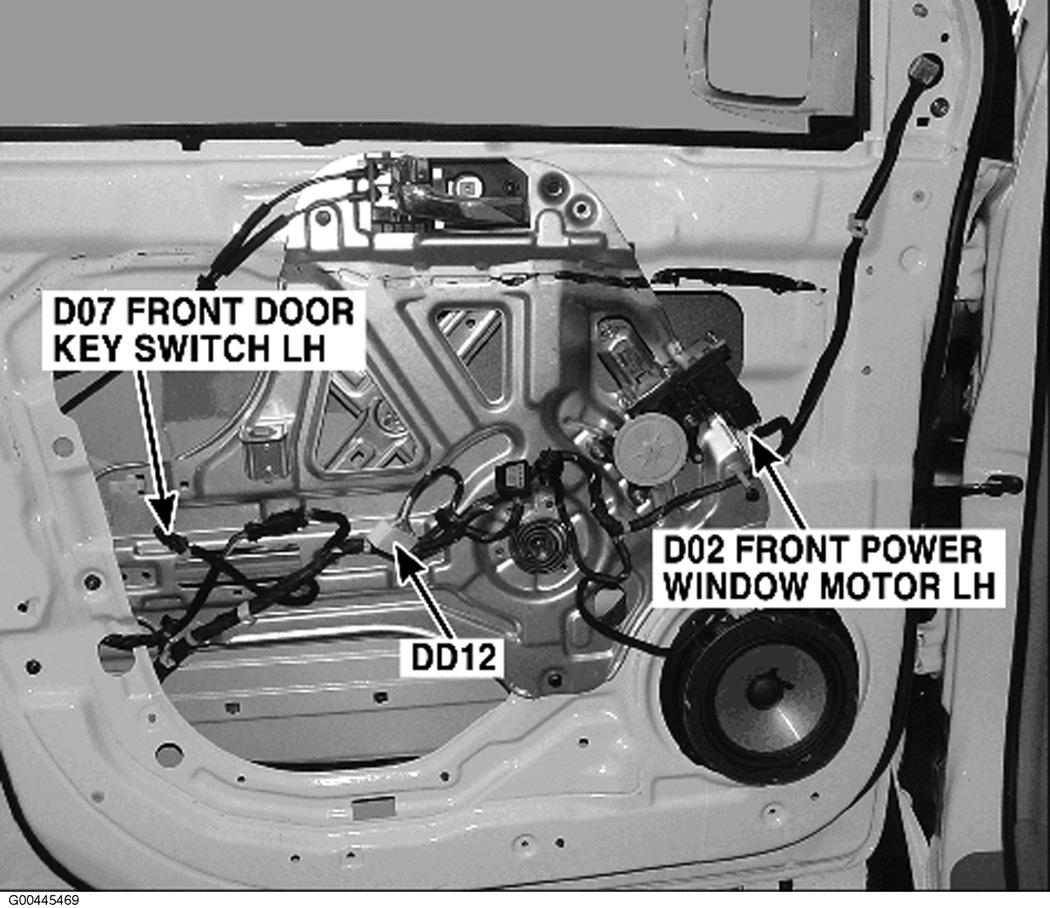 D07 FRONT DOOR KEY SWITCH LH

D02 FRONT POWER WINDOW MOTOR LH

DD12

G00445469