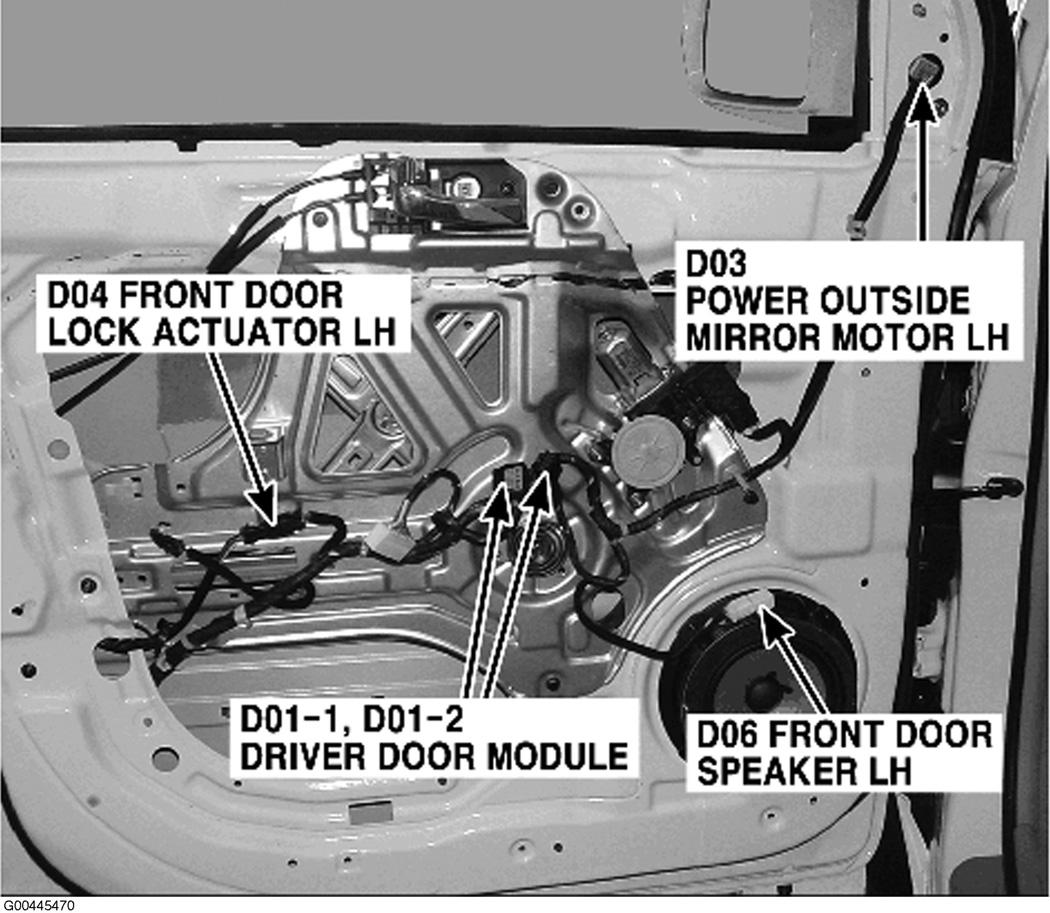 D04 FRONT DOOR LOCK ACTUATOR LH

D03 POWER OUTSIDE MIRROR MOTOR LH

D01-1, D01-2 DRIVER DOOR MODULE

D06 FRONT DOOR SPEAKER LH

G00445470