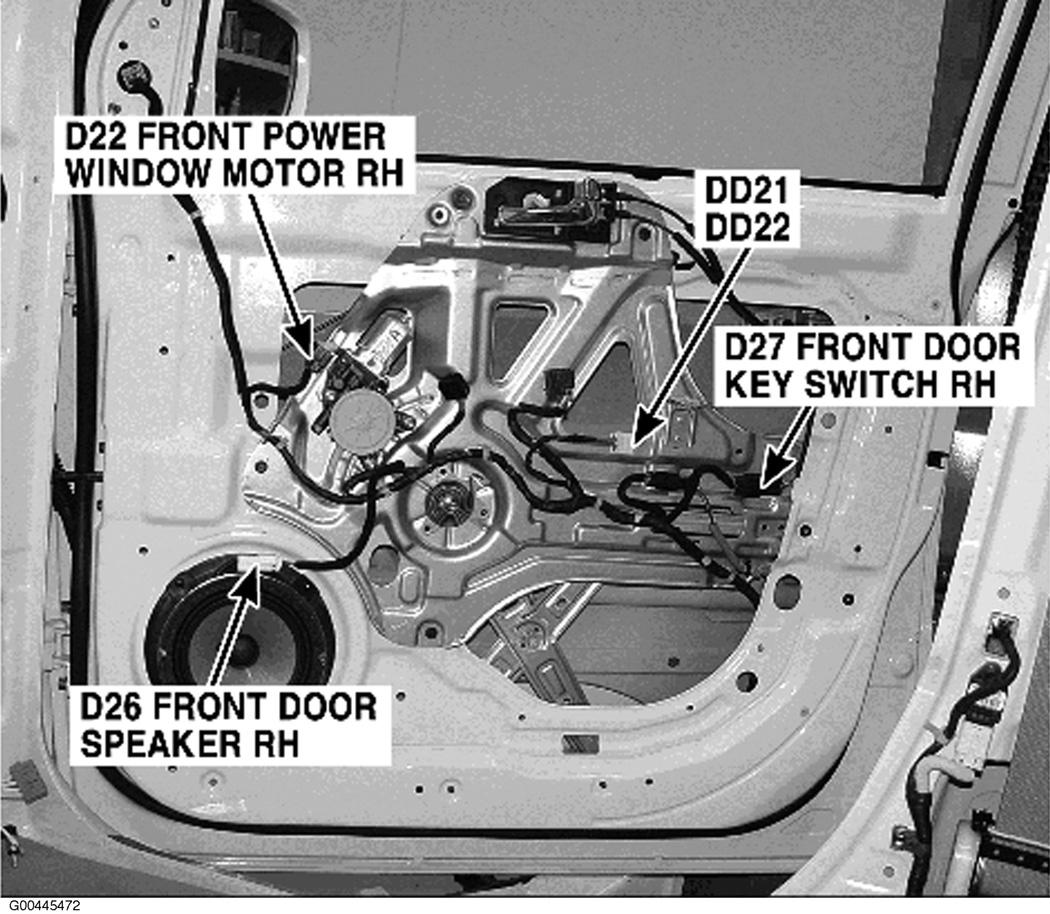 D22 FRONT POWER WINDOW MOTOR RH

DD21
DD22

D27 FRONT DOOR KEY SWITCH RH

D26 FRONT DOOR SPEAKER RH

G00445472