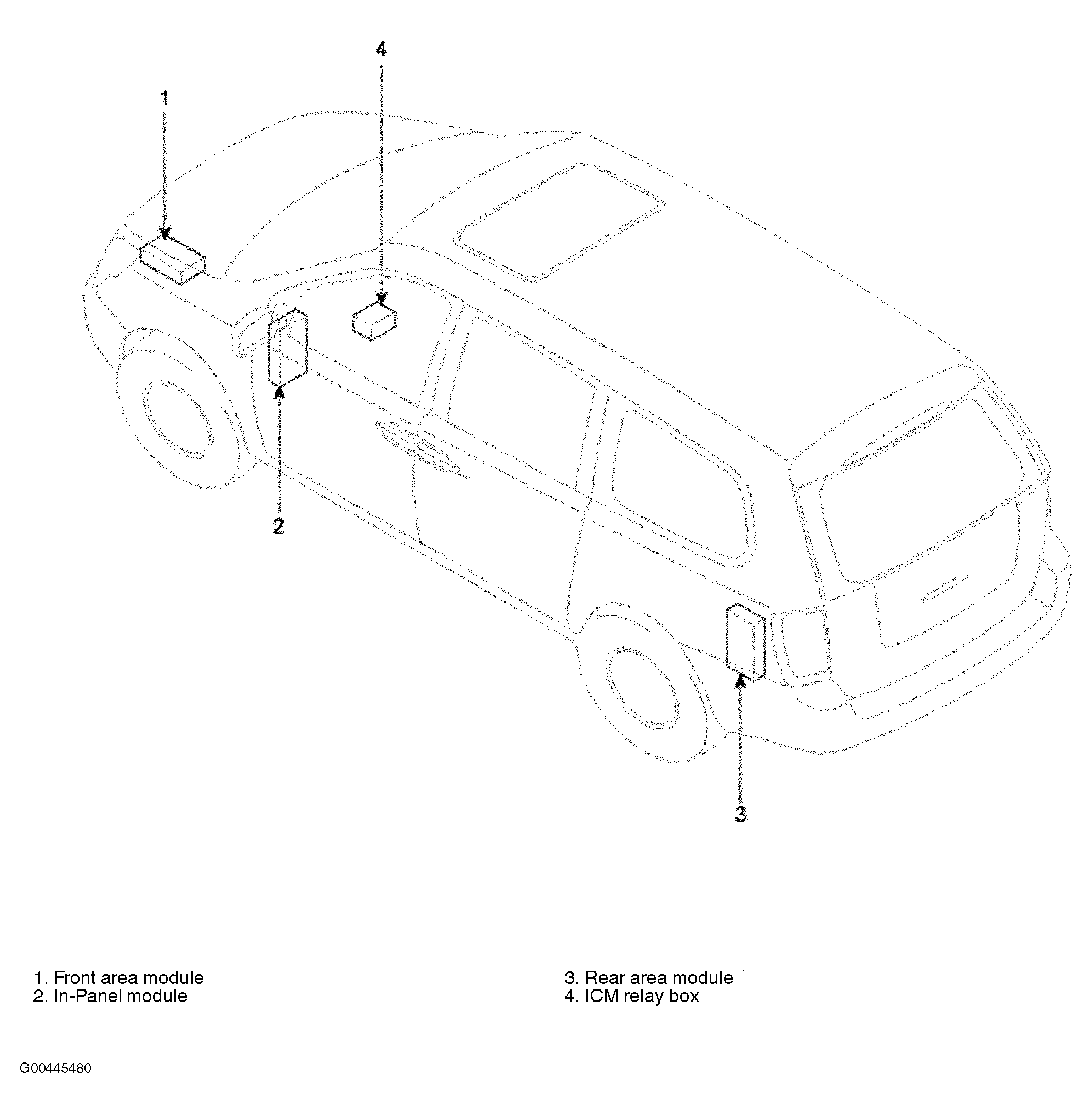 4

1

2

3

1. Front area module
2. In-Panel module

3. Rear area module
4. ICM relay box

G00445480