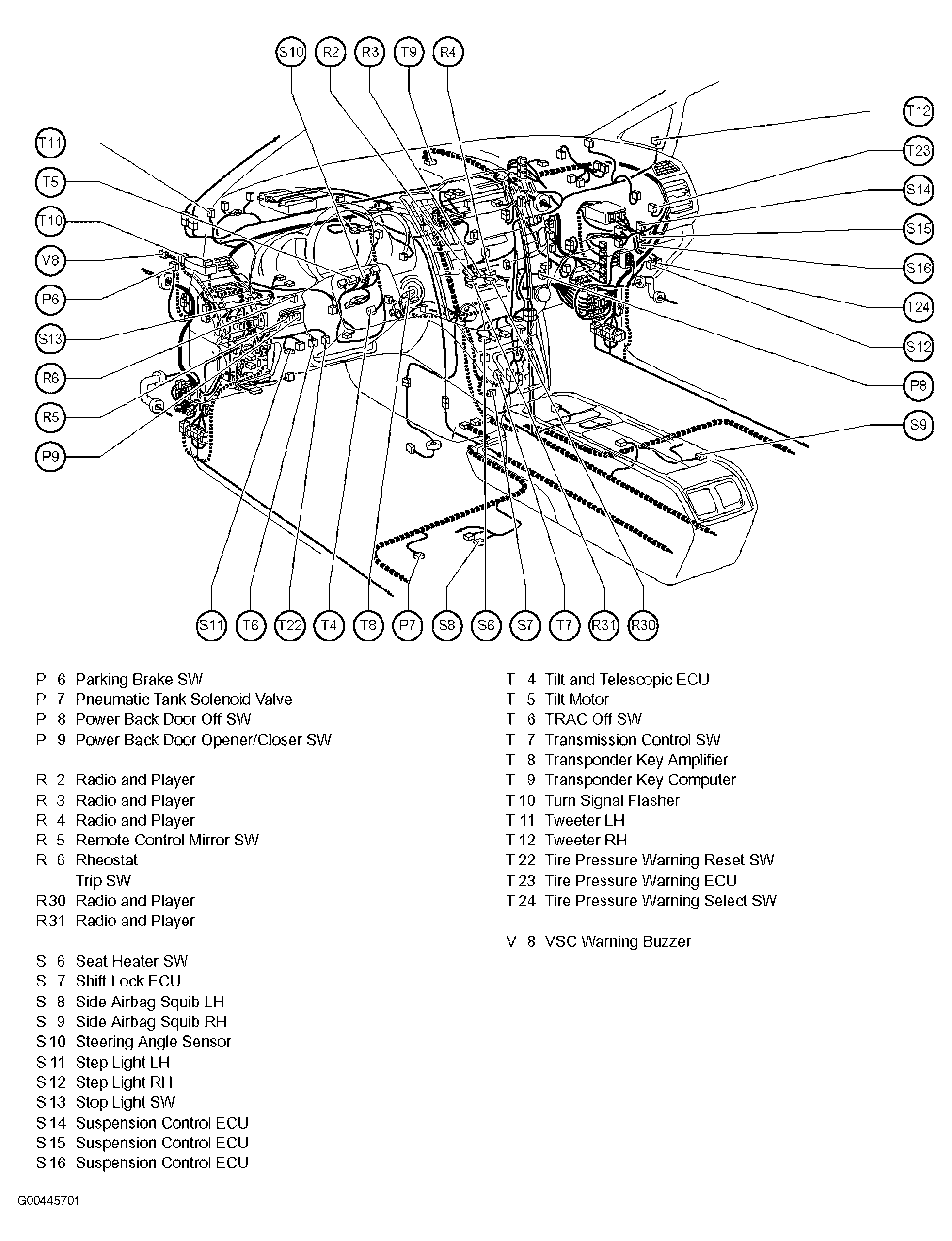 S10 R2 R3 T9 R4

T11
T5
T10
V8
P6
S13
R6
R5
P9

T12
T23
S14
S15
S16
T24
S12
P8
S9

S11 T6 T22 T4 T8 P7 S8 S6 S7 T7 R31 R30

P 6 Parking Brake SW
P 7 Pneumatic Tank Solenoid Valve
P 8 Power Back Door Off SW
P 9 Power Back Door Opener/Closer SW

R 2 Radio and Player
R 3 Radio and Player
R 4 Radio and Player
R 5 Remote Control Mirror SW
R 6 Rheostat
Trip SW
R30 Radio and Player
R31 Radio and Player

S 6 Seat Heater SW
S 7 Shift Lock ECU
S 8 Side Airbag Squib LH
S 9 Side Airbag Squib RH
S 10 Steering Angle Sensor
S 11 Step Light LH
S 12 Step Light RH
S 13 Stop Light SW
S 14 Suspension Control ECU
S 15 Suspension Control ECU
S 16 Suspension Control ECU

T 4 Tilt and Telescopic ECU
T 5 Tilt Motor
T 6 TRAC Off SW
T 7 Transmission Control SW
T 8 Transponder Key Amplifier
T 9 Transponder Key Computer
T 10 Turn Signal Flasher
T 11 Tweeter LH
T 12 Tweeter RH
T 22 Tire Pressure Warning Reset SW
T 23 Tire Pressure Warning ECU
T 24 Tire Pressure Warning Select SW

V 8 VSC Warning Buzzer

G00445701