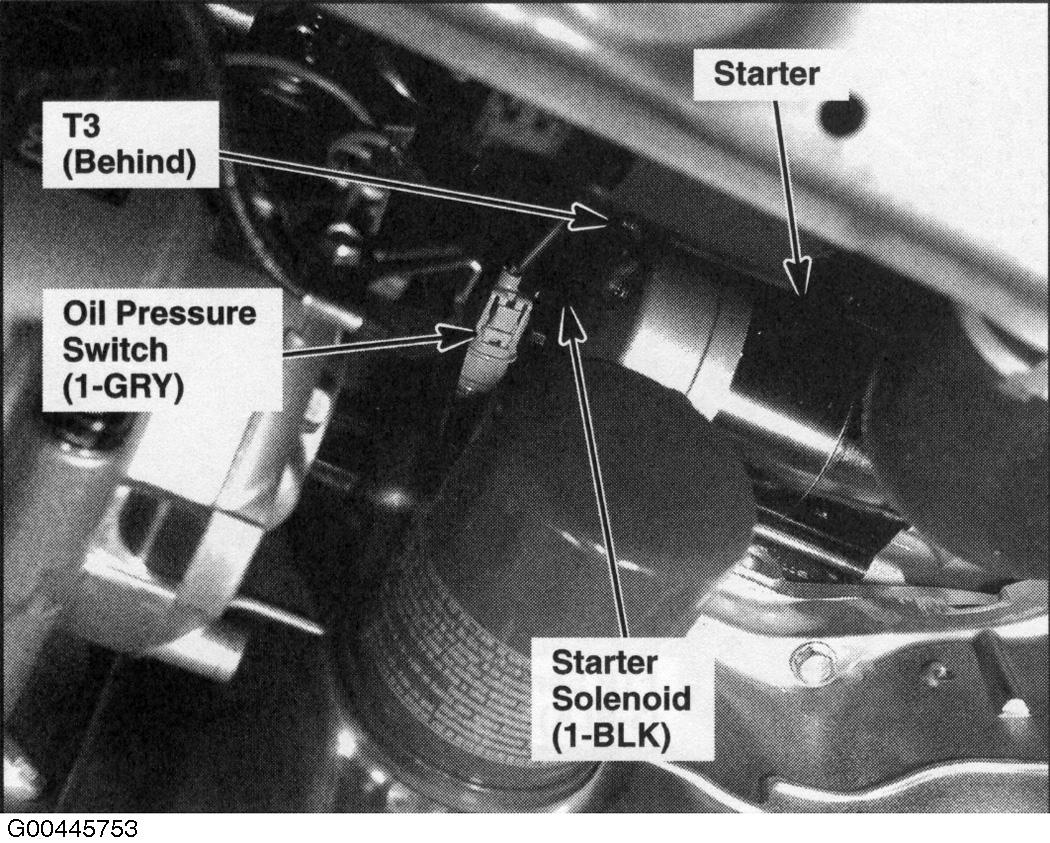 Starter

T3
(Behind)

Oil Pressure
Switch
(1-GRY)

Starter
Solenoid
(1-BLK)

G00445753