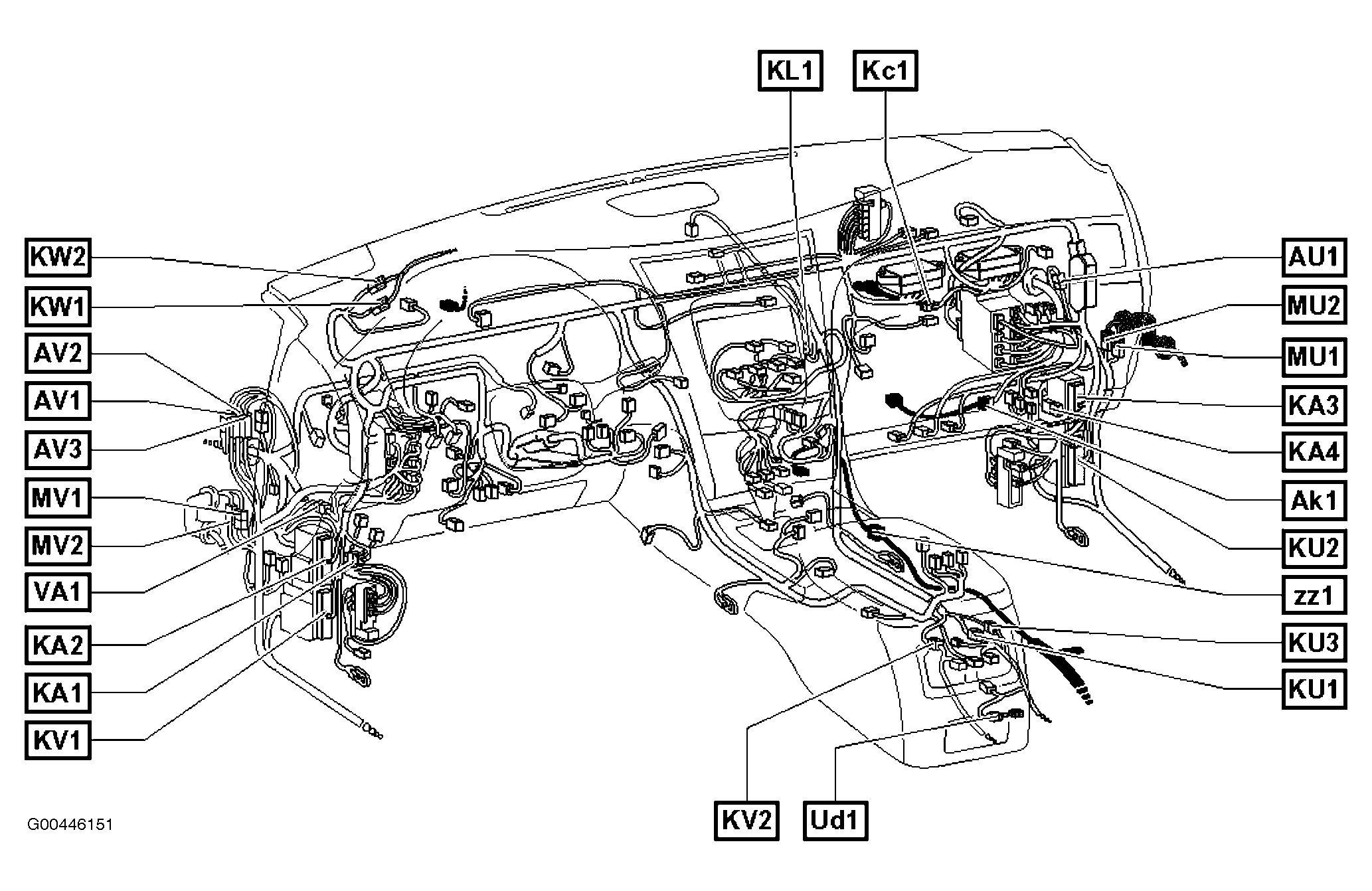 KL1
Kc1
KW2
KW1
AV2
AV1
AV3
MV1
MV2
VA1
KA2
KA1
KV1
AU1
MU2
MU1
KA3
KA4
Ak1
KU2
zz1
KU3
KU1
KV2
Ud1
G00446151