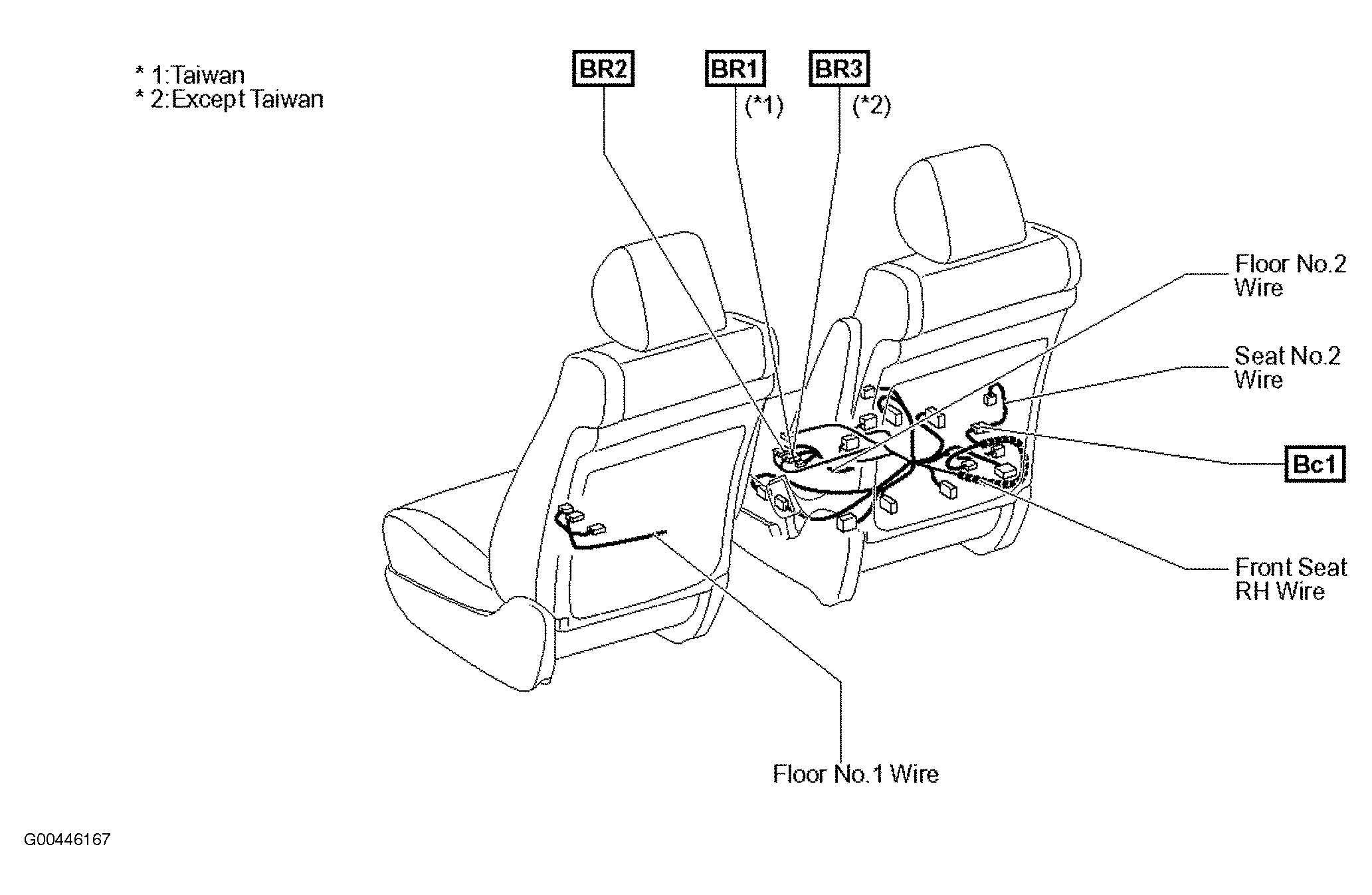 * 1:Taiwan
* 2:Except Taiwan

BR2

BR1
(*1)

BR3
(*2)

Floor No.2 Wire

Seat No.2 Wire

Bc1

Front Seat RH Wire

Floor No.1 Wire

G00446167