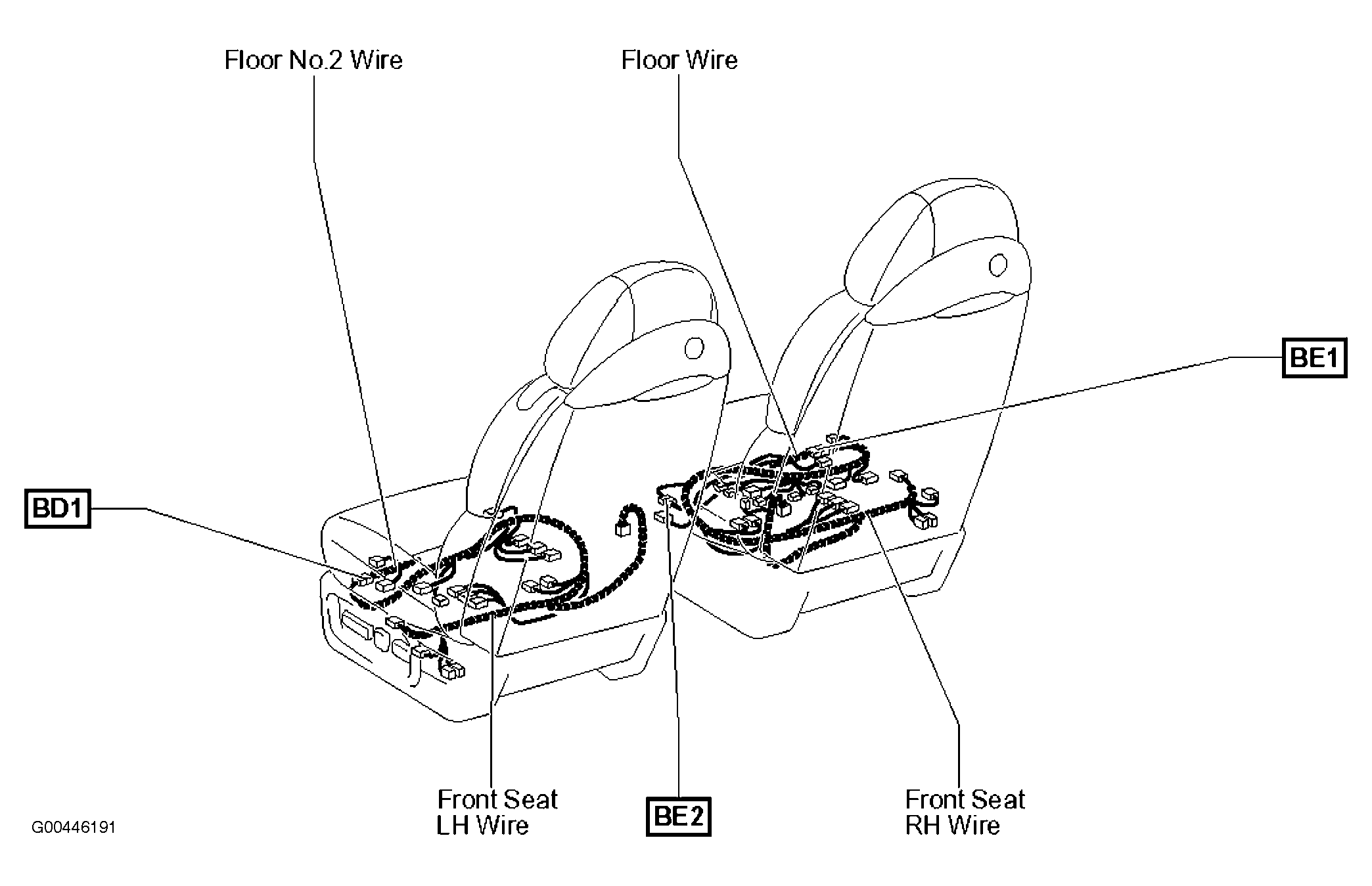 Floor No.2 Wire

Floor Wire

BE1

BD1

Front Seat LH Wire

BE2

Front Seat RH Wire

G00446191