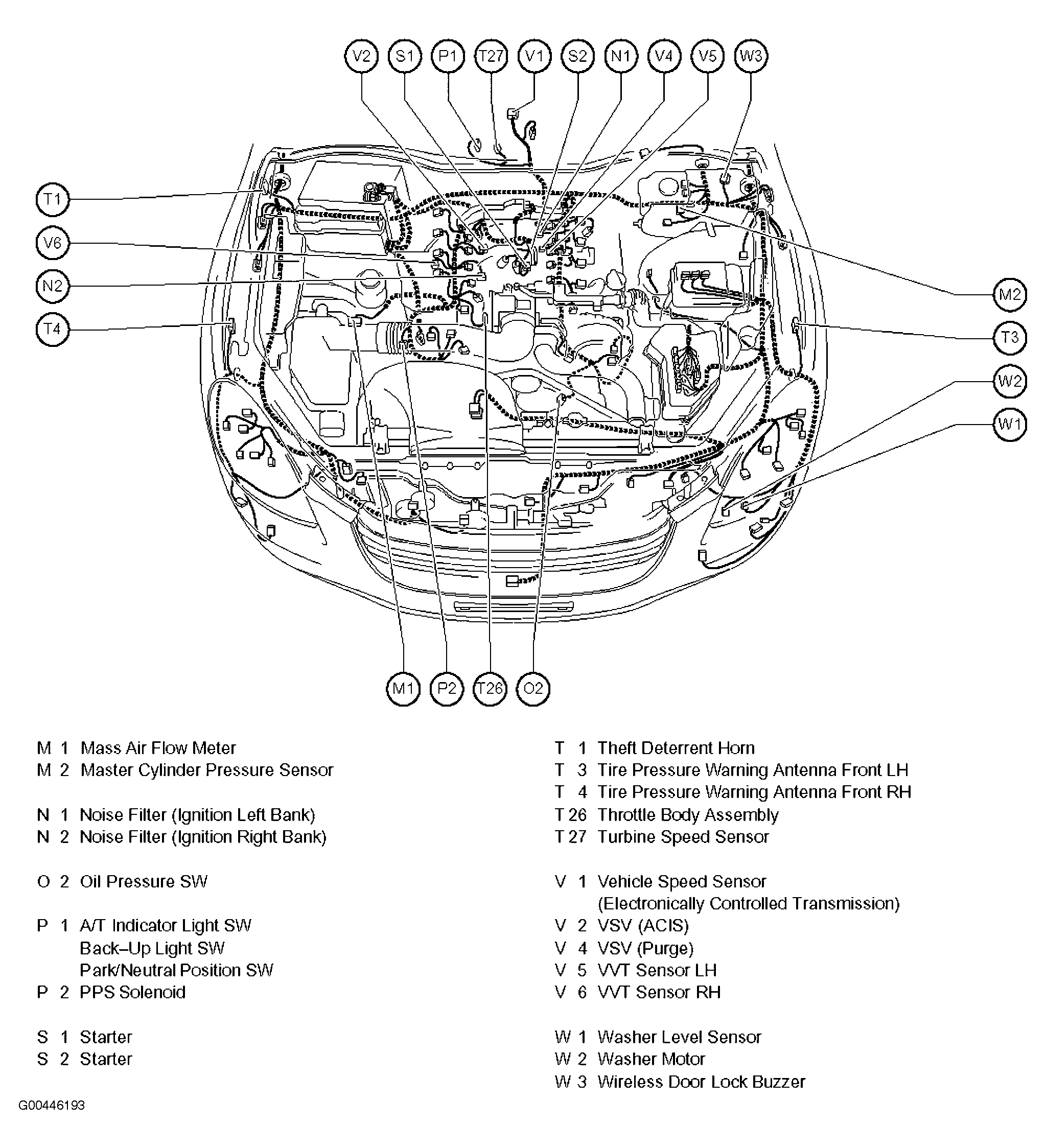 V2 S1 P1 T27 V1 S2 N1 V4 V5 W3

T1

V6

N2

T4

M2

T3

W2

W1

M1 P2 T26 O2

M 1 Mass Air Flow Meter
M 2 Master Cylinder Pressure Sensor

N 1 Noise Filter (Ignition Left Bank)
N 2 Noise Filter (Ignition Right Bank)

O 2 Oil Pressure SW

P 1 A/T Indicator Light SW
Back–Up Light SW
Park/Neutral Position SW
P 2 PPS Solenoid

S 1 Starter
S 2 Starter

T 1 Theft Deterrent Horn
T 3 Tire Pressure Warning Antenna Front LH
T 4 Tire Pressure Warning Antenna Front RH
T 26 Throttle Body Assembly
T 27 Turbine Speed Sensor

V 1 Vehicle Speed Sensor
(Electronically Controlled Transmission)
V 2 VSV (ACIS)
V 4 VSV (Purge)
V 5 VVT Sensor LH
V 6 VVT Sensor RH

W 1 Washer Level Sensor
W 2 Washer Motor
W 3 Wireless Door Lock Buzzer

G00446193