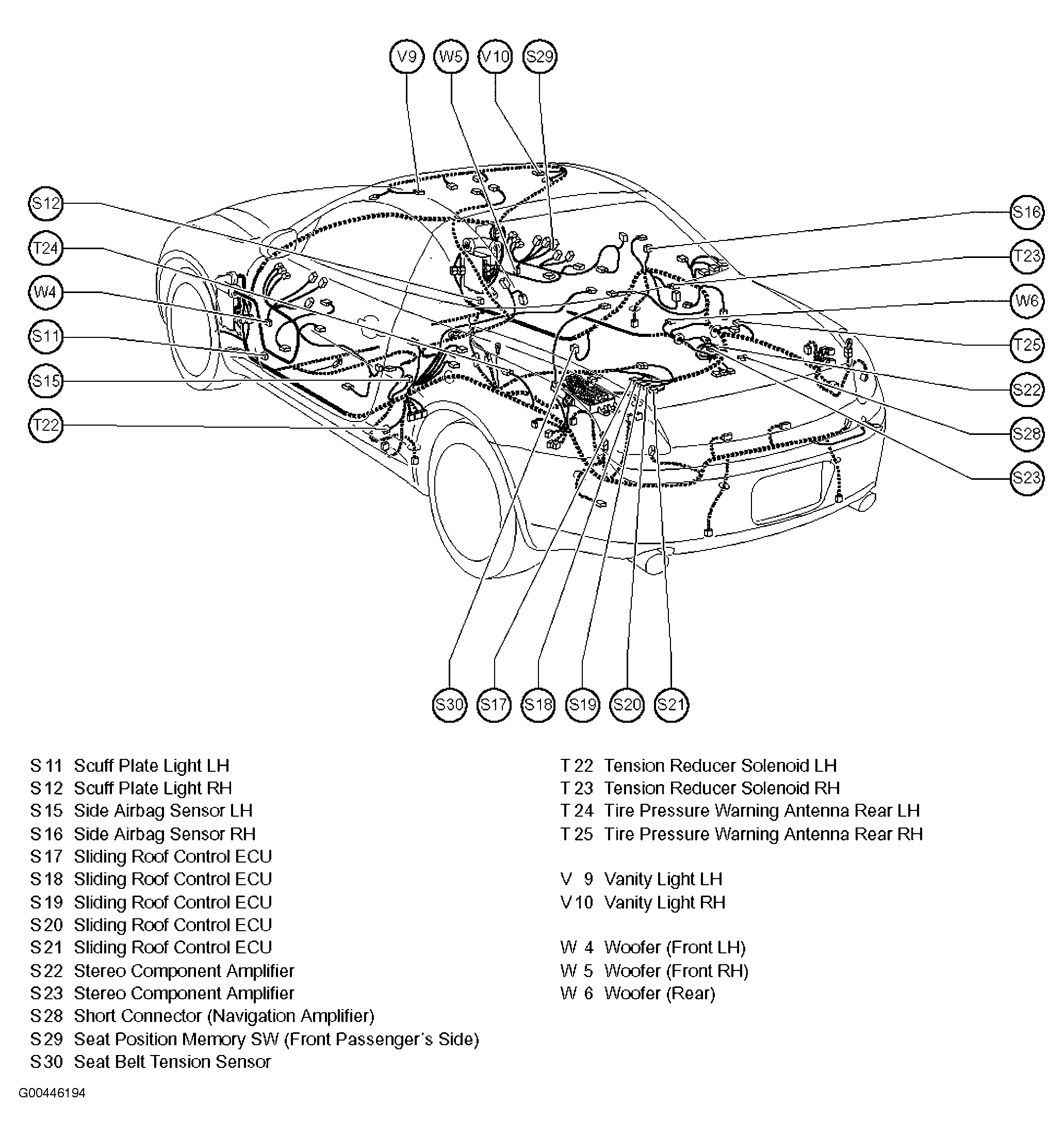 V9 W5 V10 S29

S12
T24
W4
S11
S15
T22

S16
T23
W6
T25
S22
S28
S23

S30 S17 S18 S19 S20 S21

S 11 Scuff Plate Light LH
S 12 Scuff Plate Light RH
S 15 Side Airbag Sensor LH
S 16 Side Airbag Sensor RH
S 17 Sliding Roof Control ECU
S 18 Sliding Roof Control ECU
S 19 Sliding Roof Control ECU
S 20 Sliding Roof Control ECU
S 21 Sliding Roof Control ECU
S 22 Stereo Component Amplifier
S 23 Stereo Component Amplifier
S 28 Short Connector (Navigation Amplifier)
S 29 Seat Position Memory SW (Front Passenger's Side)
S 30 Seat Belt Tension Sensor

T 22 Tension Reducer Solenoid LH
T 23 Tension Reducer Solenoid RH
T 24 Tire Pressure Warning Antenna Rear LH
T 25 Tire Pressure Warning Antenna Rear RH

V 9 Vanity Light LH
V 10 Vanity Light RH

W 4 Woofer (Front LH)
W 5 Woofer (Front RH)
W 6 Woofer (Rear)

G00446194