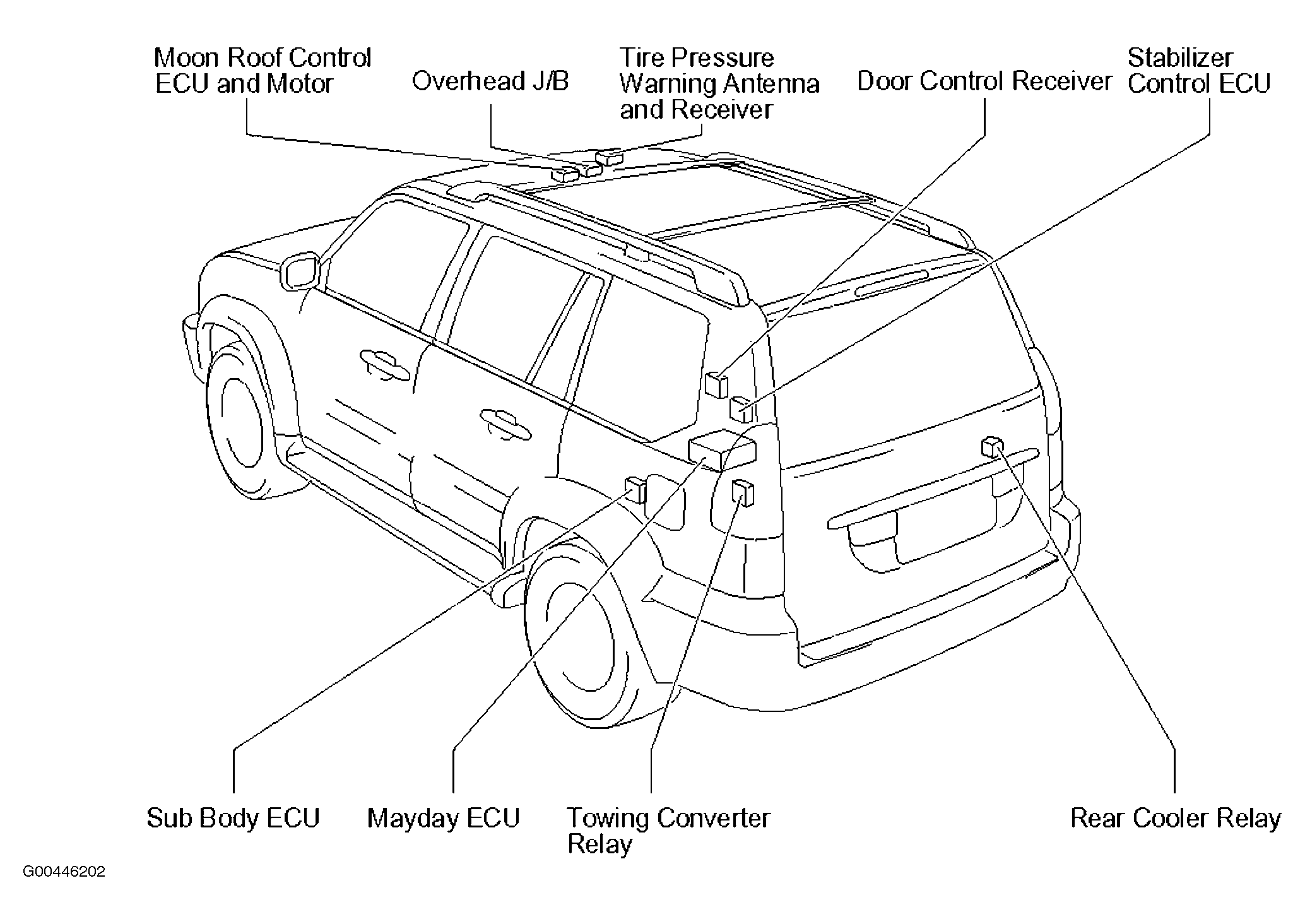 Moon Roof Control ECU and Motor

Overhead J/B

Tire Pressure Warning Antenna and Receiver

Door Control Receiver

Stabilizer Control ECU

Sub Body ECU

Mayday ECU

Towing Converter Relay

Rear Cooler Relay

G00446202