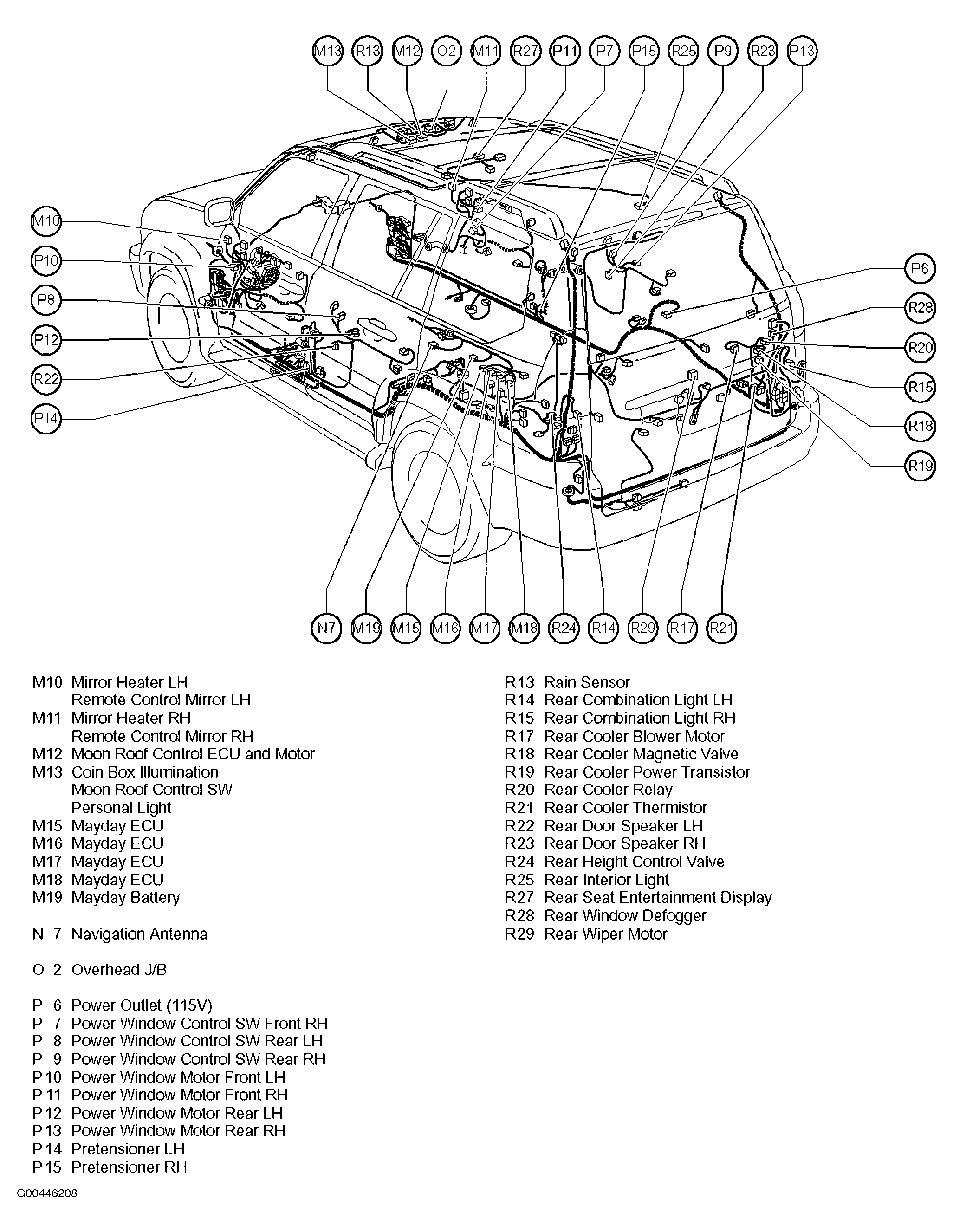 M13 R13 M12 O2 M11 R27 P11 P7 P15 R25 P9 R23 P13

M10
P10
P8
P12
R22
P14

P6
R28
R20
R15
R18
R19

N7 M19 M15 M16 M17 M18 R24 R14 R29 R17 R21

M10 Mirror Heater LH
Remote Control Mirror LH
M11 Mirror Heater RH
Remote Control Mirror RH
M12 Moon Roof Control ECU and Motor
M13 Coin Box Illumination
Moon Roof Control SW
Personal Light
M15 Mayday ECU
M16 Mayday ECU
M17 Mayday ECU
M18 Mayday ECU
M19 Mayday Battery

N 7 Navigation Antenna

O 2 Overhead J/B

P 6 Power Outlet (115V)
P 7 Power Window Control SW Front RH
P 8 Power Window Control SW Rear LH
P 9 Power Window Control SW Rear RH
P 10 Power Window Motor Front LH
P 11 Power Window Motor Front RH
P 12 Power Window Motor Rear LH
P 13 Power Window Motor Rear RH
P 14 Pretensioner LH
P 15 Pretensioner RH

R13 Rain Sensor
R14 Rear Combination Light LH
R15 Rear Combination Light RH
R17 Rear Cooler Blower Motor
R18 Rear Cooler Magnetic Valve
R19 Rear Cooler Power Transistor
R20 Rear Cooler Relay
R21 Rear Cooler Thermistor
R22 Rear Door Speaker LH
R23 Rear Door Speaker RH
R24 Rear Height Control Valve
R25 Rear Interior Light
R27 Rear Seat Entertainment Display
R28 Rear Window Defogger
R29 Rear Wiper Motor

G00446208