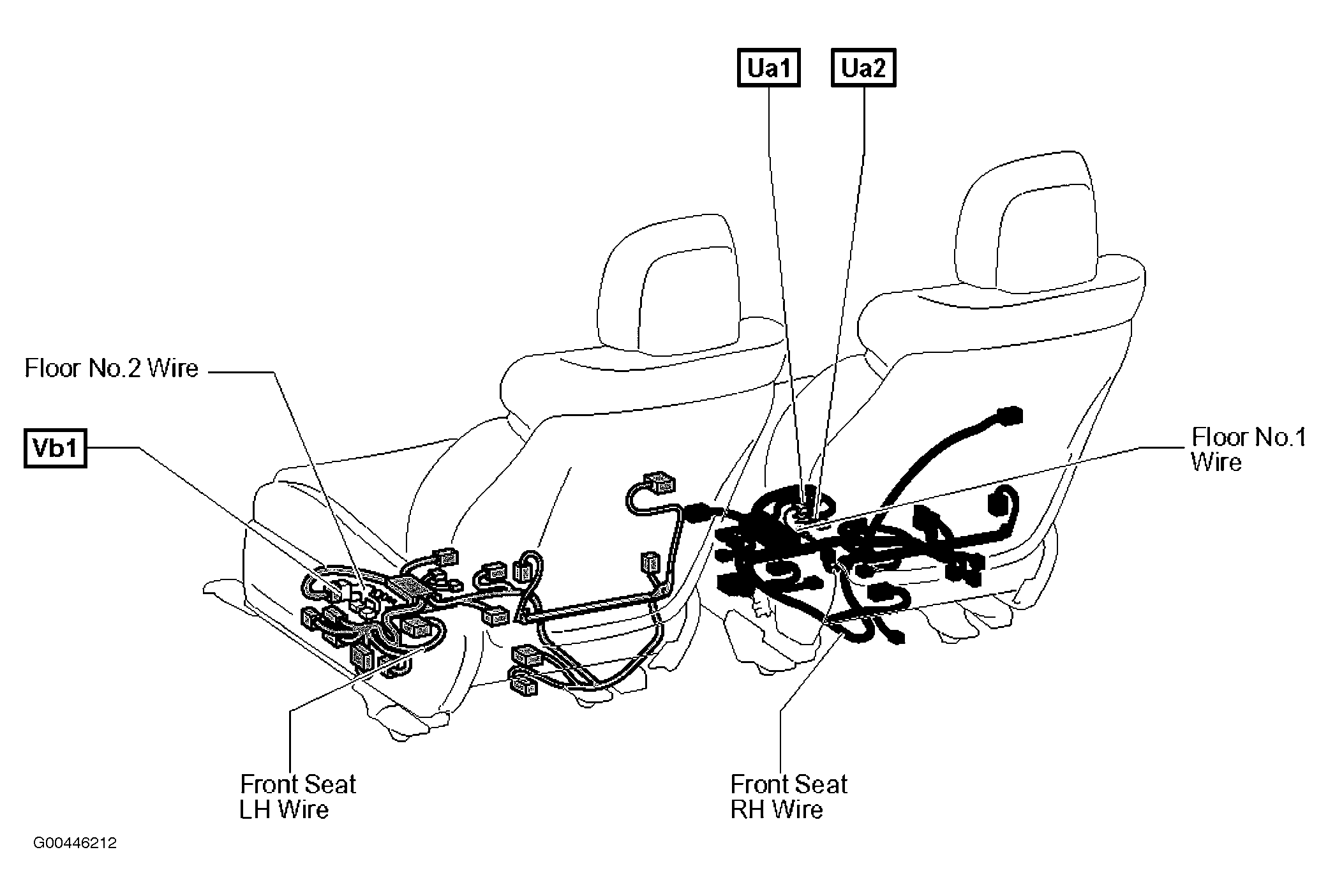 Ua1

Ua2

Floor No.2 Wire

Vb1

Floor No.1 Wire

Front Seat LH Wire

Front Seat RH Wire

G00446212