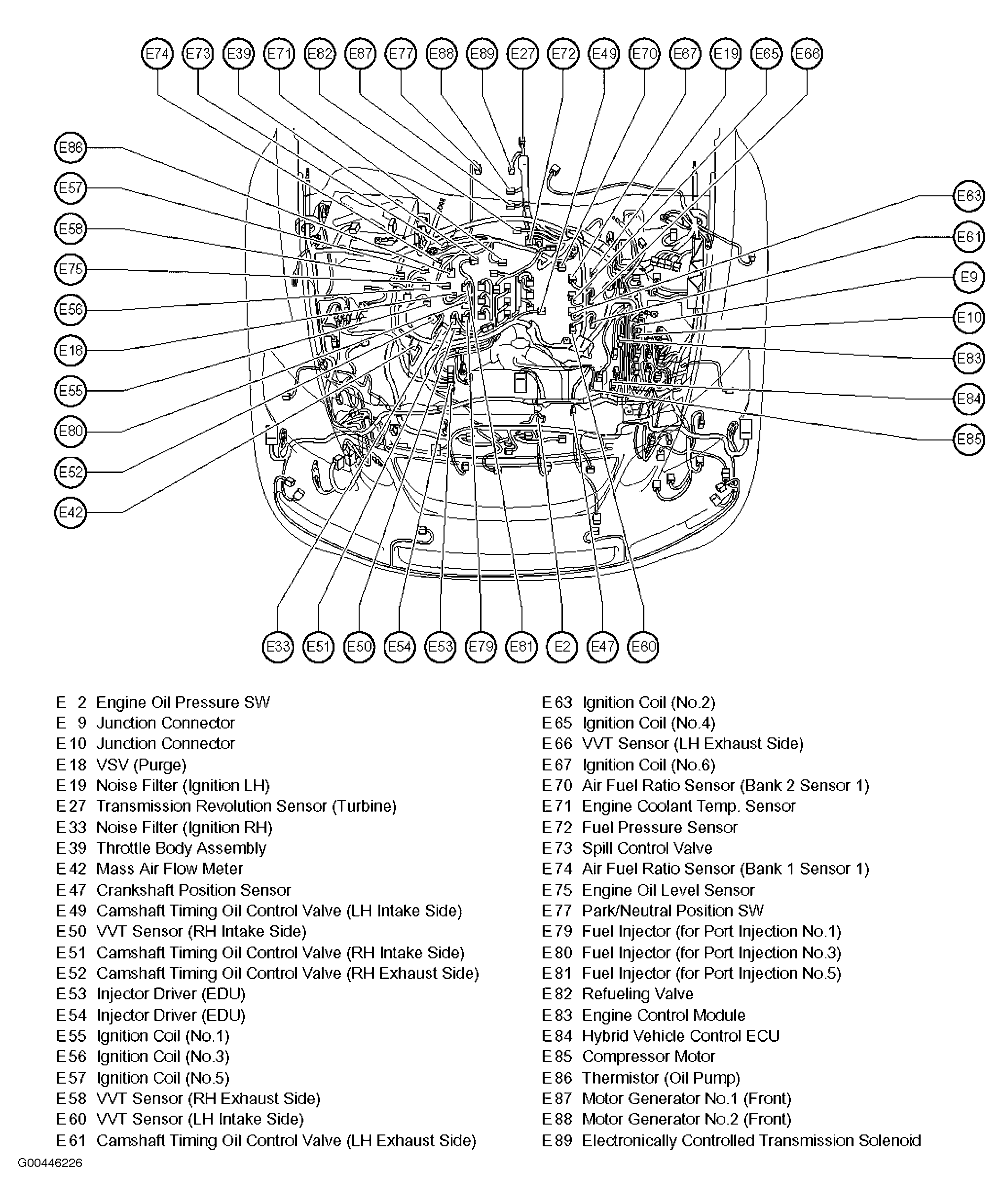 E74 E73 E39 E71 E82 E87 E77 E88 E89 E27 E72 E49 E70 E67 E19 E65 E66

E86
E57
E58
E75
E56
E18
E55
E80
E52
E42

E63
E61
E9
E10
E83
E84
E85

E33 E51 E50 E54 E53 E79 E81 E2 E47 E60

E 2 Engine Oil Pressure SW
E 9 Junction Connector
E 10 Junction Connector
E 18 VSV (Purge)
E 19 Noise Filter (Ignition LH)
E 27 Transmission Revolution Sensor (Turbine)
E 33 Noise Filter (Ignition RH)
E 39 Throttle Body Assembly
E 42 Mass Air Flow Meter
E 47 Crankshaft Position Sensor
E 49 Camshaft Timing Oil Control Valve (LH Intake Side)
E 50 VVT Sensor (RH Intake Side)
E 51 Camshaft Timing Oil Control Valve (RH Intake Side)
E 52 Camshaft Timing Oil Control Valve (RH Exhaust Side)
E 53 Injector Driver (EDU)
E 54 Injector Driver (EDU)
E 55 Ignition Coil (No.1)
E 56 Ignition Coil (No.3)
E 57 Ignition Coil (No.5)
E 58 VVT Sensor (RH Exhaust Side)
E 60 VVT Sensor (LH Intake Side)
E 61 Camshaft Timing Oil Control Valve (LH Exhaust Side)

E 63 Ignition Coil (No.2)
E 65 Ignition Coil (No.4)
E 66 VVT Sensor (LH Exhaust Side)
E 67 Ignition Coil (No.6)
E 70 Air Fuel Ratio Sensor (Bank 2 Sensor 1)
E 71 Engine Coolant Temp. Sensor
E 72 Fuel Pressure Sensor
E 73 Spill Control Valve
E 74 Air Fuel Ratio Sensor (Bank 1 Sensor 1)
E 75 Engine Oil Level Sensor
E 77 Park/Neutral Position SW
E 79 Fuel Injector (for Port Injection No.1)
E 80 Fuel Injector (for Port Injection No.3)
E 81 Fuel Injector (for Port Injection No.5)
E 82 Refueling Valve
E 83 Engine Control Module
E 84 Hybrid Vehicle Control ECU
E 85 Compressor Motor
E 86 Thermistor (Oil Pump)
E 87 Motor Generator No.1 (Front)
E 88 Motor Generator No.2 (Front)
E 89 Electronically Controlled Transmission Solenoid

G00446226