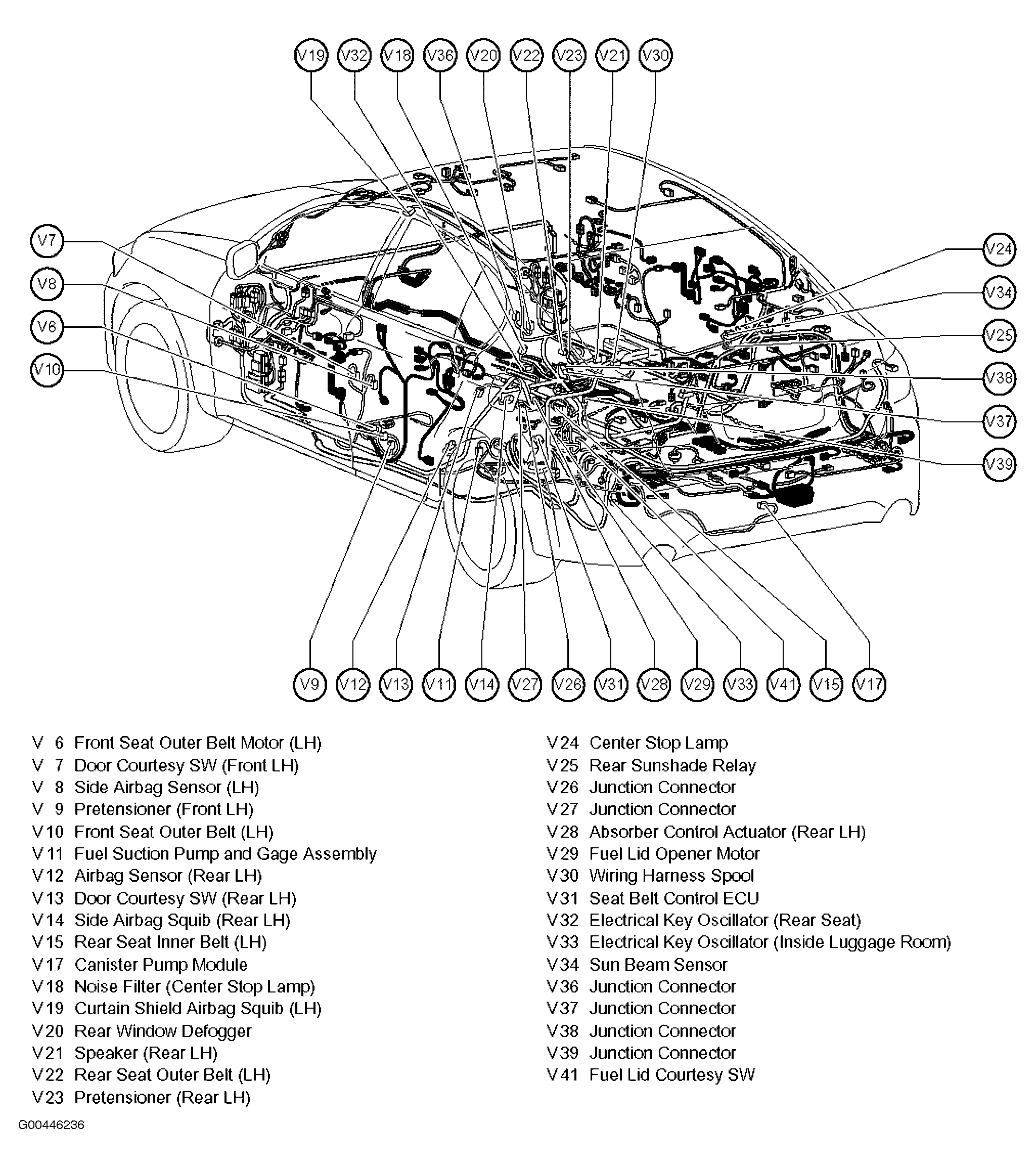 V19 V32 V18 V36 V20 V22 V23 V21 V30

V7
V8
V6
V10

V24
V34
V25
V38
V37
V39

V9 V12 V13 V11 V14 V27 V26 V31 V28 V29 V33 V41 V15 V17

V 6 Front Seat Outer Belt Motor (LH)
V 7 Door Courtesy SW (Front LH)
V 8 Side Airbag Sensor (LH)
V 9 Pretensioner (Front LH)
V10 Front Seat Outer Belt (LH)
V11 Fuel Suction Pump and Gage Assembly
V12 Airbag Sensor (Rear LH)
V13 Door Courtesy SW (Rear LH)
V14 Side Airbag Squib (Rear LH)
V15 Rear Seat Inner Belt (LH)
V17 Canister Pump Module
V18 Noise Filter (Center Stop Lamp)
V19 Curtain Shield Airbag Squib (LH)
V20 Rear Window Defogger
V21 Speaker (Rear LH)
V22 Rear Seat Outer Belt (LH)
V23 Pretensioner (Rear LH)

V24 Center Stop Lamp
V25 Rear Sunshade Relay
V26 Junction Connector
V27 Junction Connector
V28 Absorber Control Actuator (Rear LH)
V29 Fuel Lid Opener Motor
V30 Wiring Harness Spool
V31 Seat Belt Control ECU
V32 Electrical Key Oscillator (Rear Seat)
V33 Electrical Key Oscillator (Inside Luggage Room)
V34 Sun Beam Sensor
V36 Junction Connector
V37 Junction Connector
V38 Junction Connector
V39 Junction Connector
V41 Fuel Lid Courtesy SW

G00446236