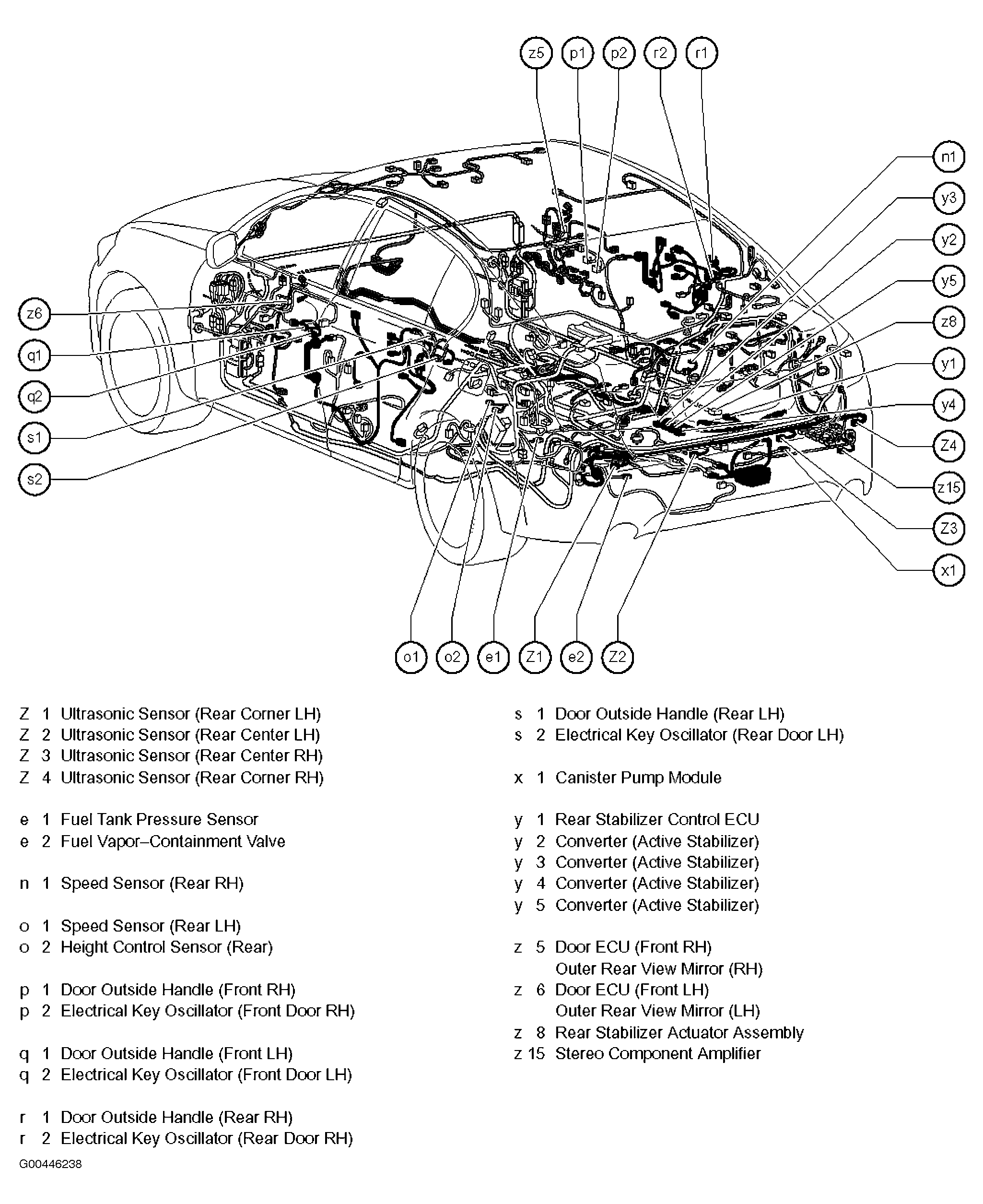 z5 p1 p2 r2 r1

n1
y3
y2
y5
z8
y1
y4
Z4
z15
Z3
x1

z6
q1
q2
s1
s2

o1 o2 e1 Z1 e2 Z2

Z 1 Ultrasonic Sensor (Rear Corner LH)
Z 2 Ultrasonic Sensor (Rear Center LH)
Z 3 Ultrasonic Sensor (Rear Center RH)
Z 4 Ultrasonic Sensor (Rear Corner RH)

e 1 Fuel Tank Pressure Sensor
e 2 Fuel Vapor–Containment Valve

n 1 Speed Sensor (Rear RH)

o 1 Speed Sensor (Rear LH)
o 2 Height Control Sensor (Rear)

p 1 Door Outside Handle (Front RH)
p 2 Electrical Key Oscillator (Front Door RH)

q 1 Door Outside Handle (Front LH)
q 2 Electrical Key Oscillator (Front Door LH)

r 1 Door Outside Handle (Rear RH)
r 2 Electrical Key Oscillator (Rear Door RH)

s 1 Door Outside Handle (Rear LH)
s 2 Electrical Key Oscillator (Rear Door LH)

x 1 Canister Pump Module

y 1 Rear Stabilizer Control ECU
y 2 Converter (Active Stabilizer)
y 3 Converter (Active Stabilizer)
y 4 Converter (Active Stabilizer)
y 5 Converter (Active Stabilizer)

z 5 Door ECU (Front RH)
Outer Rear View Mirror (RH)
z 6 Door ECU (Front LH)
Outer Rear View Mirror (LH)
z 8 Rear Stabilizer Actuator Assembly
z 15 Stereo Component Amplifier

G00446238