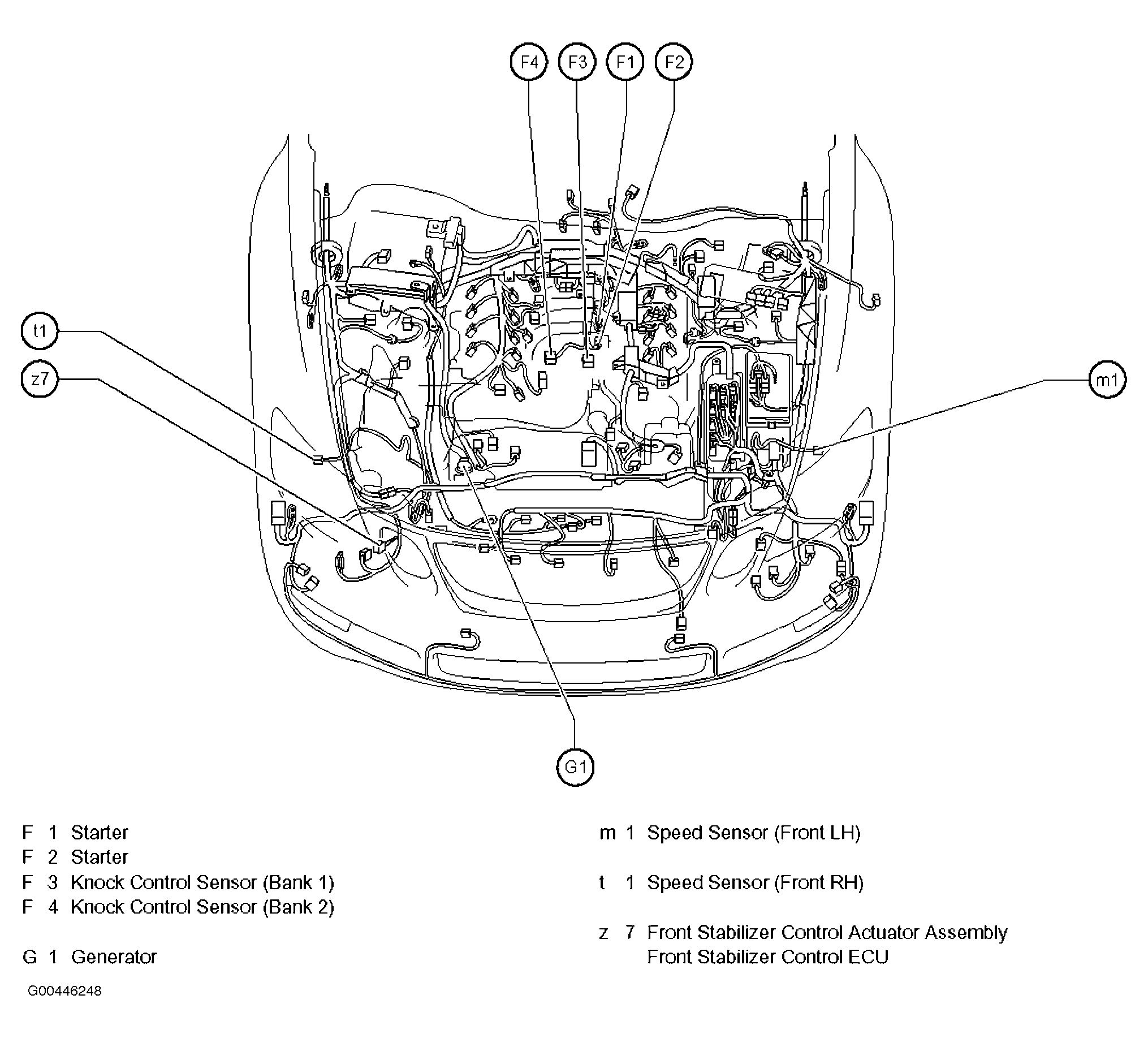 F4 F3 F1 F2

t1

z7

m1

G1

F 1 Starter
F 2 Starter
F 3 Knock Control Sensor (Bank 1)
F 4 Knock Control Sensor (Bank 2)

G 1 Generator

m 1 Speed Sensor (Front LH)

t 1 Speed Sensor (Front RH)

z 7 Front Stabilizer Control Actuator Assembly
Front Stabilizer Control ECU

G00446248