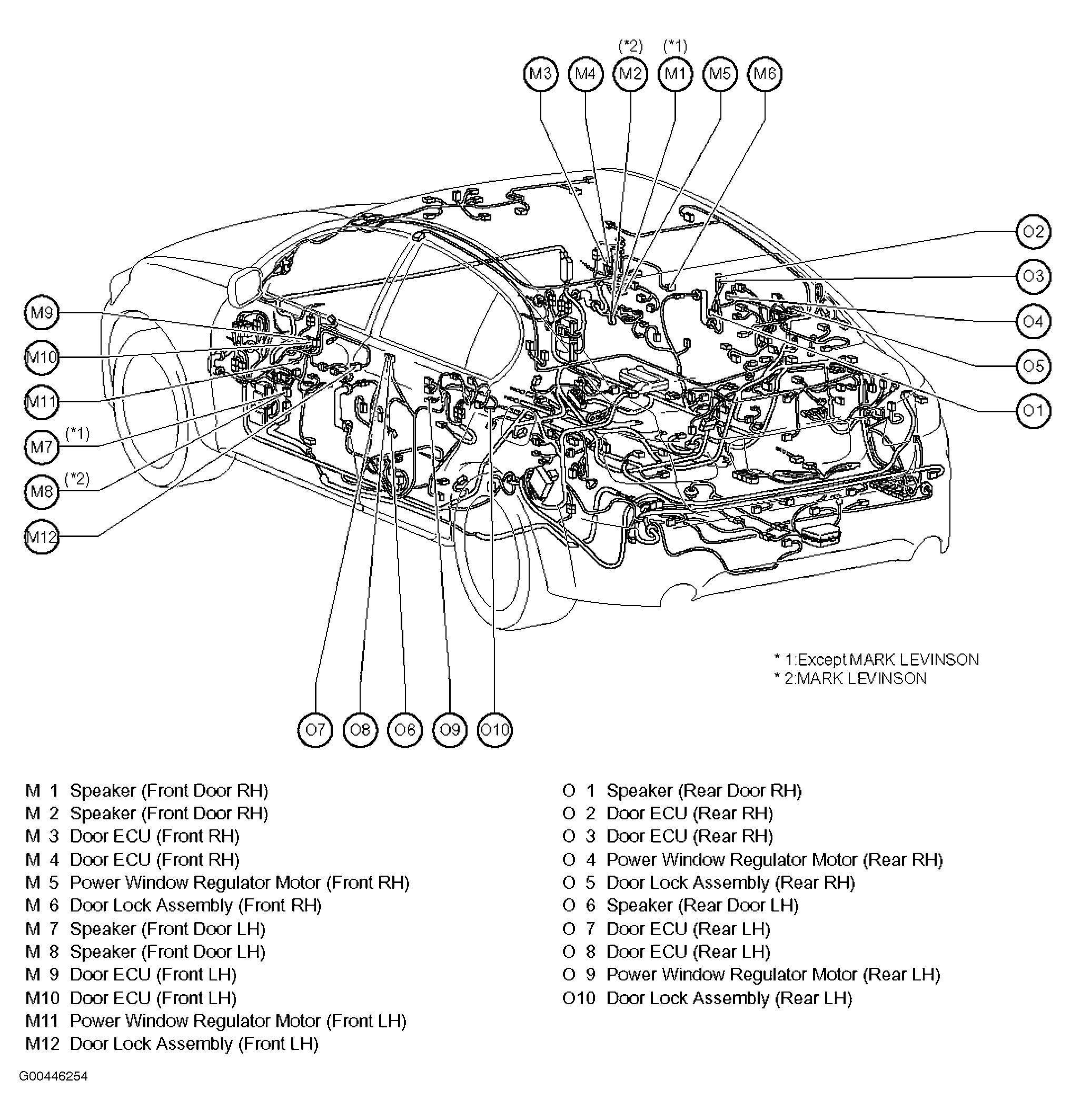 (*2) (*1)
M3 M4 M2 M1 M5 M6

O2
O3
O4
O5
O1

M9
M10
M11
M7 (*1)
M8 (*2)
M12

* 1:Except MARK LEVINSON
* 2:MARK LEVINSON

O7 O8 O6 O9 O10

M 1 Speaker (Front Door RH)
M 2 Speaker (Front Door RH)
M 3 Door ECU (Front RH)
M 4 Door ECU (Front RH)
M 5 Power Window Regulator Motor (Front RH)
M 6 Door Lock Assembly (Front RH)
M 7 Speaker (Front Door LH)
M 8 Speaker (Front Door LH)
M 9 Door ECU (Front LH)
M10 Door ECU (Front LH)
M11 Power Window Regulator Motor (Front LH)
M12 Door Lock Assembly (Front LH)

O 1 Speaker (Rear Door RH)
O 2 Door ECU (Rear RH)
O 3 Door ECU (Rear RH)
O 4 Power Window Regulator Motor (Rear RH)
O 5 Door Lock Assembly (Rear RH)
O 6 Speaker (Rear Door LH)
O 7 Door ECU (Rear LH)
O 8 Door ECU (Rear LH)
O 9 Power Window Regulator Motor (Rear LH)
O10 Door Lock Assembly (Rear LH)

G00446254