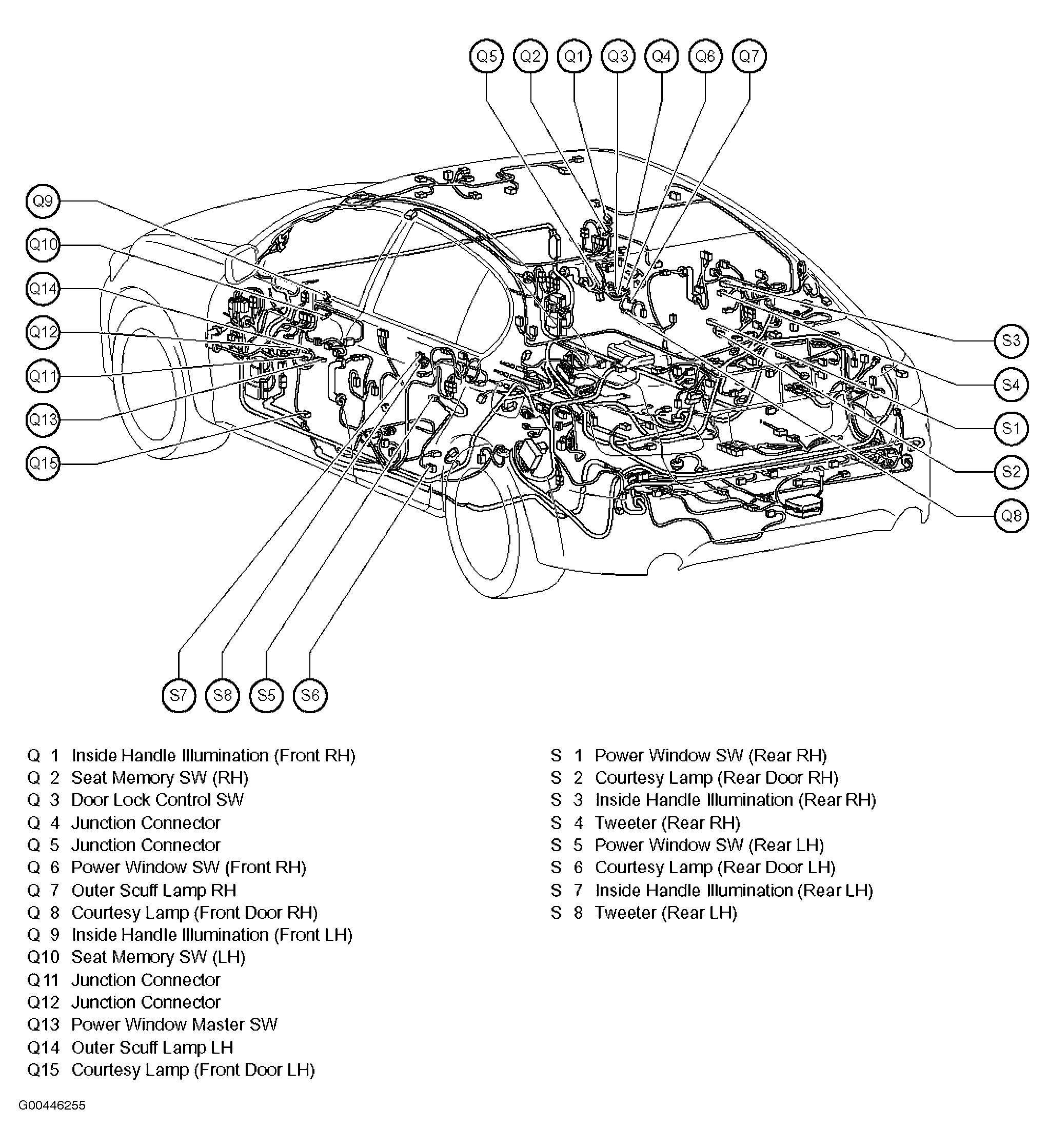 Q5 Q2 Q1 Q3 Q4 Q6 Q7

Q9
Q10
Q14
Q12
Q11
Q13
Q15

S3
S4
S1
S2
Q8

S7 S8 S5 S6

Q 1 Inside Handle Illumination (Front RH)
Q 2 Seat Memory SW (RH)
Q 3 Door Lock Control SW
Q 4 Junction Connector
Q 5 Junction Connector
Q 6 Power Window SW (Front RH)
Q 7 Outer Scuff Lamp RH
Q 8 Courtesy Lamp (Front Door RH)
Q 9 Inside Handle Illumination (Front LH)
Q10 Seat Memory SW (LH)
Q11 Junction Connector
Q12 Junction Connector
Q13 Power Window Master SW
Q14 Outer Scuff Lamp LH
Q15 Courtesy Lamp (Front Door LH)

S 1 Power Window SW (Rear RH)
S 2 Courtesy Lamp (Rear Door RH)
S 3 Inside Handle Illumination (Rear RH)
S 4 Tweeter (Rear RH)
S 5 Power Window SW (Rear LH)
S 6 Courtesy Lamp (Rear Door LH)
S 7 Inside Handle Illumination (Rear LH)
S 8 Tweeter (Rear LH)

G00446255